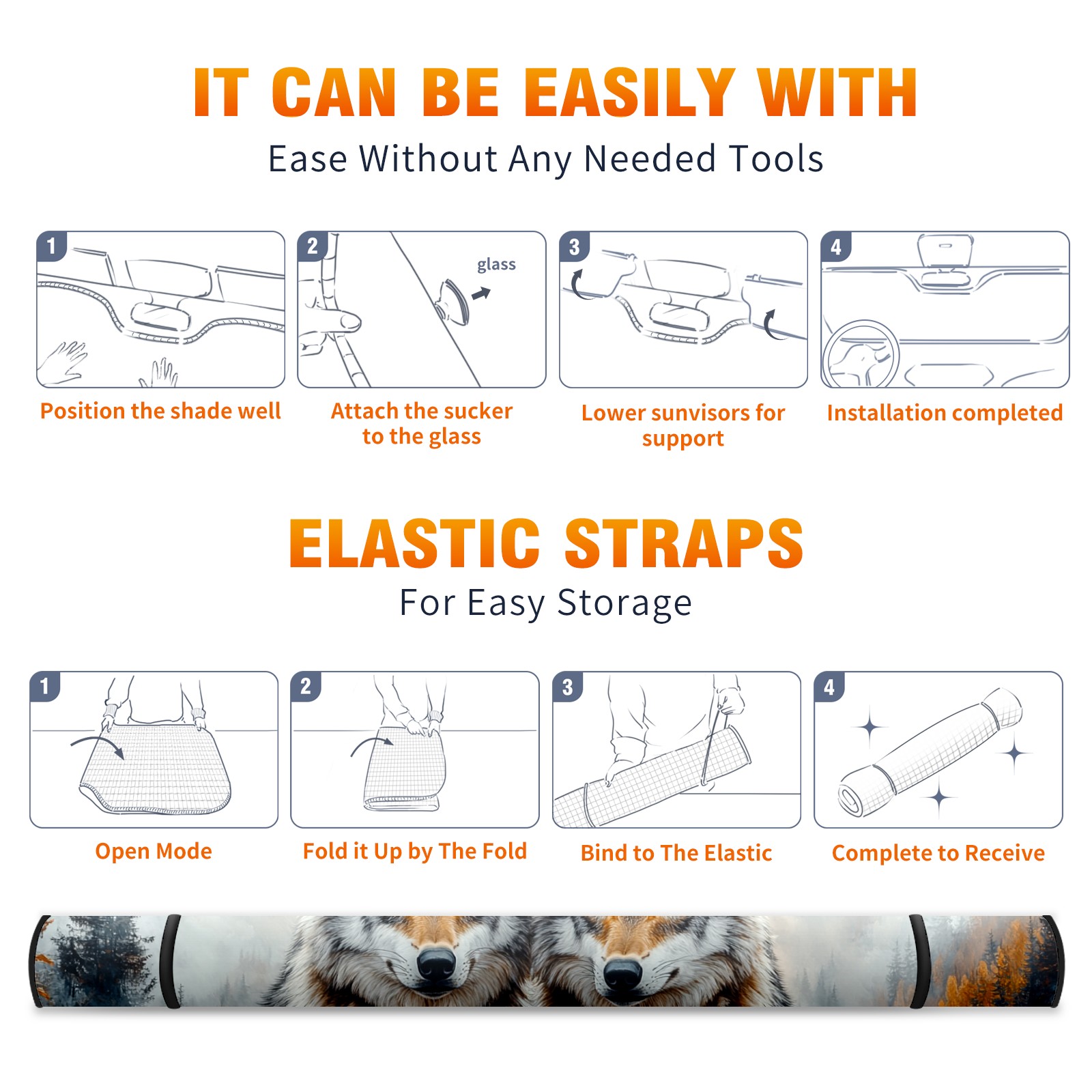 IT CAN BE EASILY WITH
Ease Without Any Needed Tools

1
Position the shade well

2
glass
Attach the sucker to the glass

3
Lower sunvisors for support

4
Installation completed

ELASTIC STRAPS
For Easy Storage

1
Open Mode

2
Fold it Up by The Fold

3
Bind to The Elastic

4
Complete to Receive