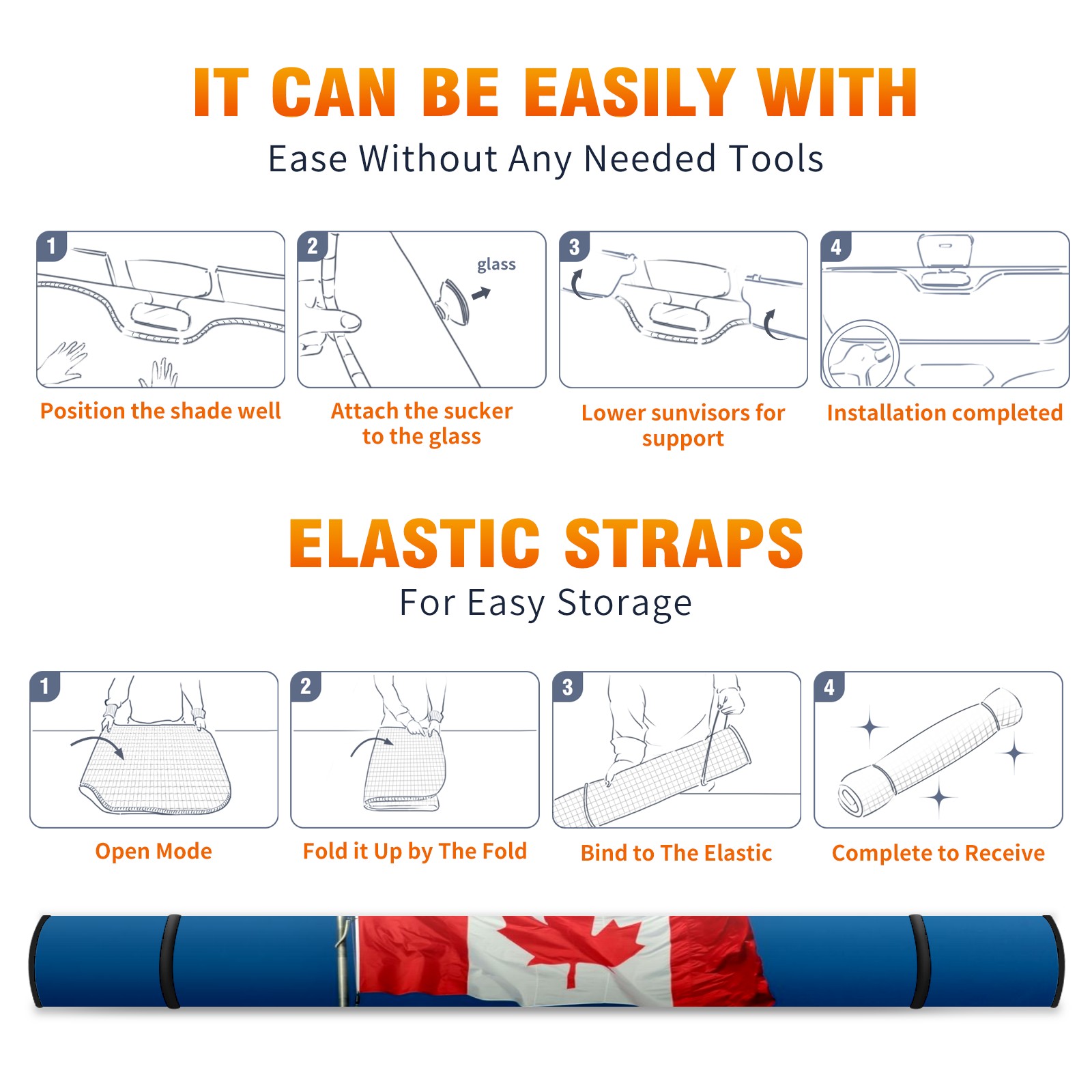 IT CAN BE EASILY WITH

Ease Without Any Needed Tools

1

Position the shade well

2

glass

Attach the sucker to the glass

3

Lower sunvisors for support

4

Installation completed

ELASTIC STRAPS

For Easy Storage

1

Open Mode

2

Fold it Up by The Fold

3

Bind to The Elastic

4

Complete to Receive