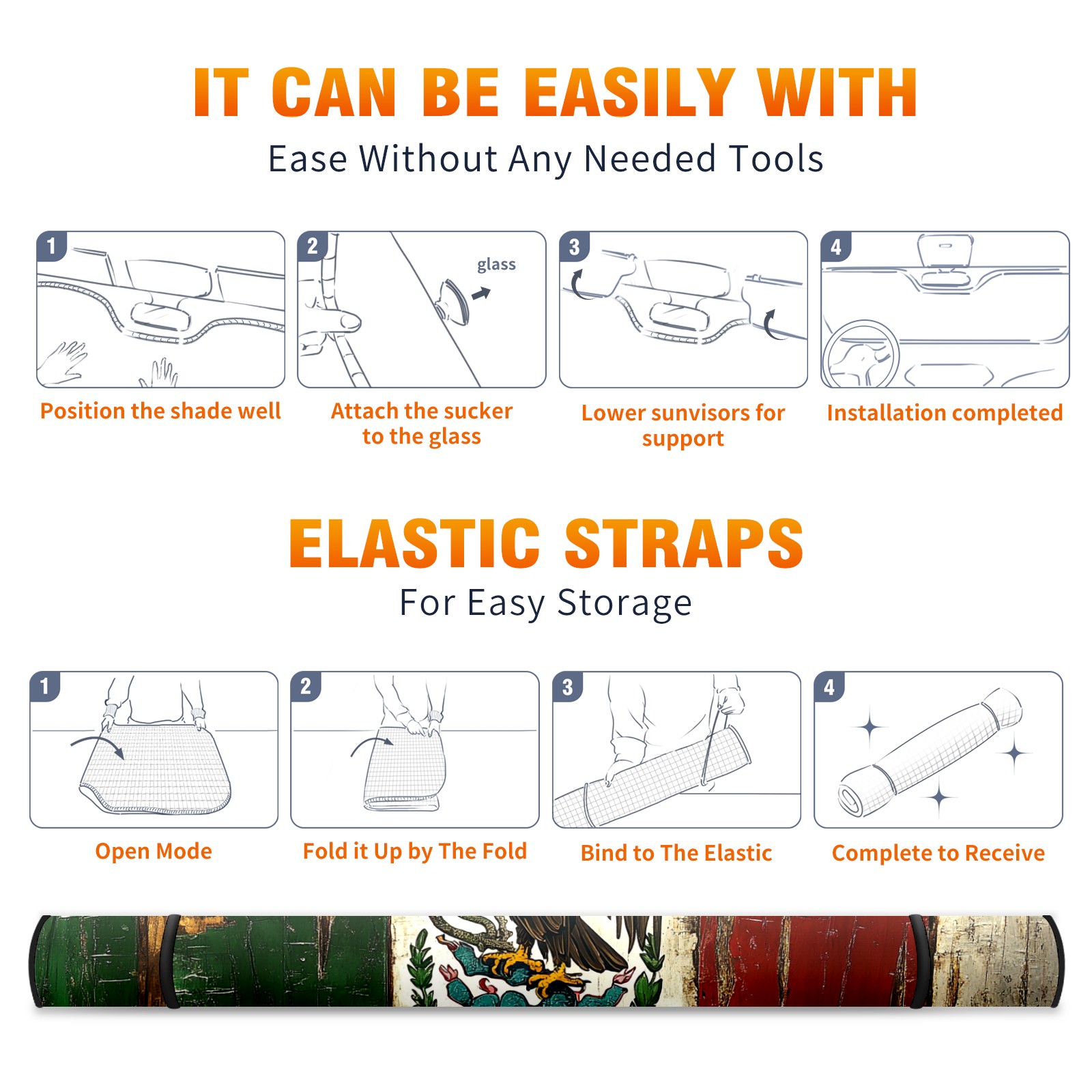 IT CAN BE EASILY WITH

Ease Without Any Needed Tools

1

Position the shade well

2

glass

Attach the sucker to the glass

3

Lower sunvisors for support

4

Installation completed

ELASTIC STRAPS

For Easy Storage

1

Open Mode

2

Fold it Up by The Fold

3

Bind to The Elastic

4

Complete to Receive