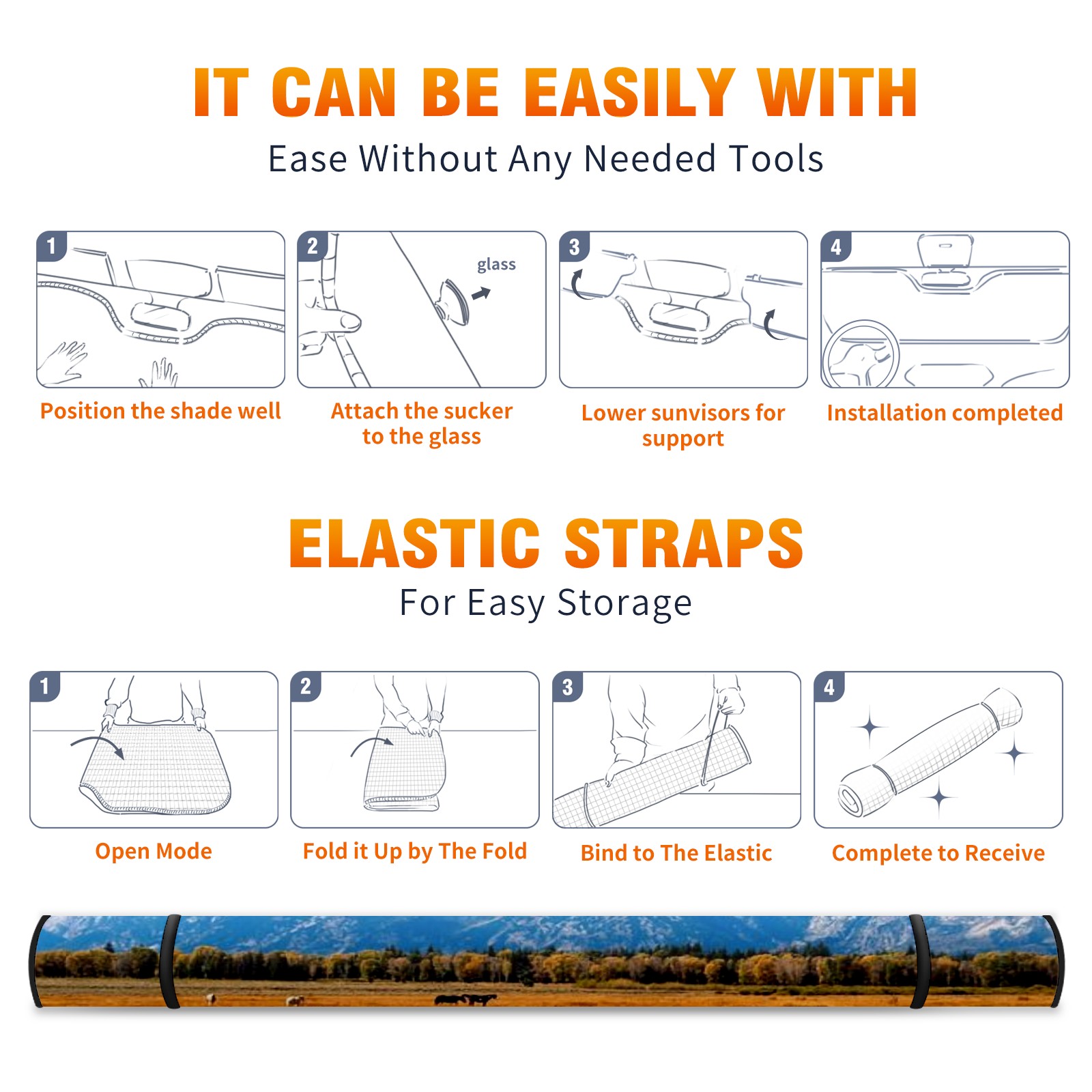 IT CAN BE EASILY WITH
Ease Without Any Needed Tools

1
Position the shade well

2
glass
Attach the sucker to the glass

3
Lower sunvisors for support

4
Installation completed

ELASTIC STRAPS
For Easy Storage

1
Open Mode

2
Fold it Up by The Fold

3
Bind to The Elastic

4
Complete to Receive