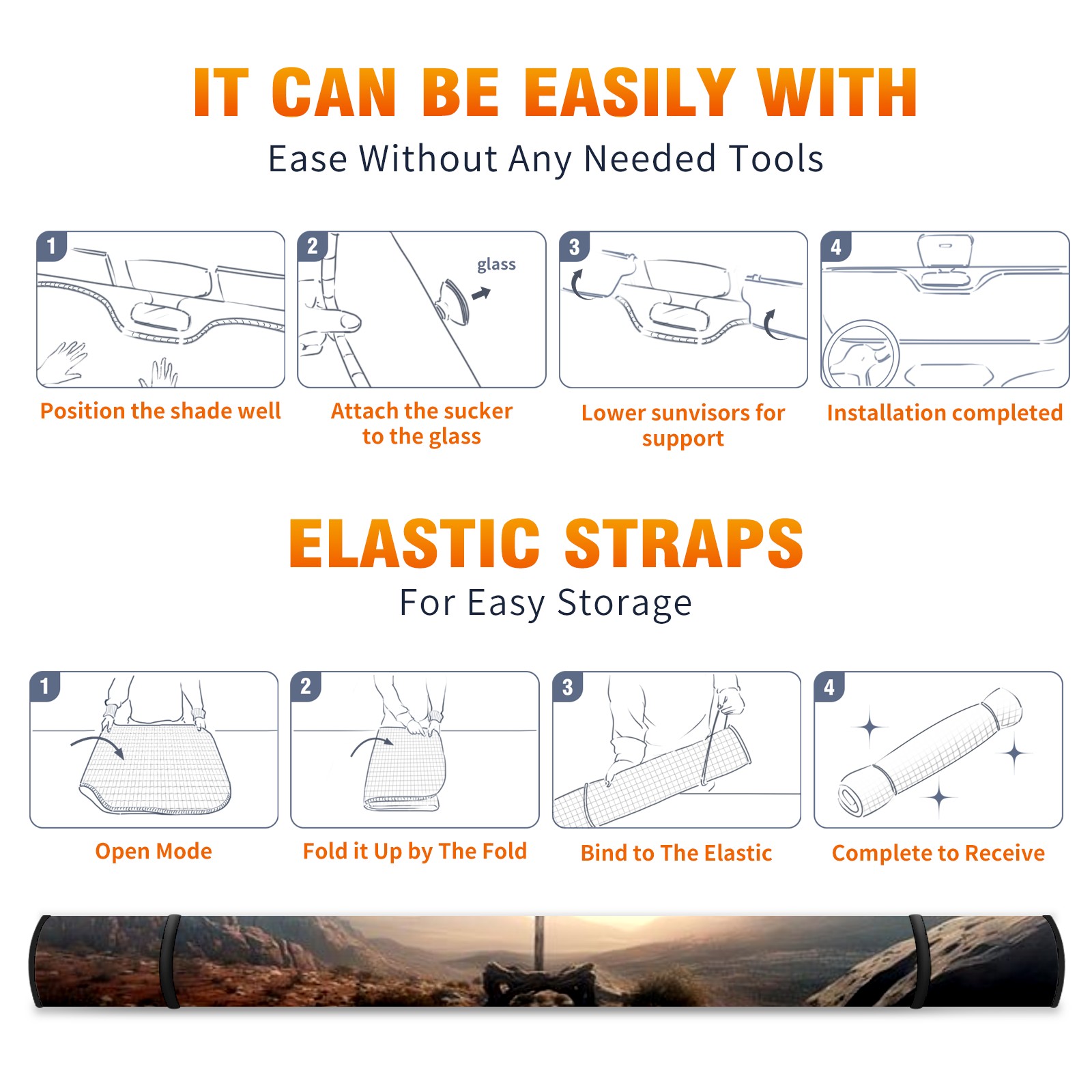 IT CAN BE EASILY WITH
Ease Without Any Needed Tools

1
Position the shade well

2
glass
Attach the sucker to the glass

3
Lower sunvisors for support

4
Installation completed

ELASTIC STRAPS
For Easy Storage

1
Open Mode

2
Fold it Up by The Fold

3
Bind to The Elastic

4
Complete to Receive