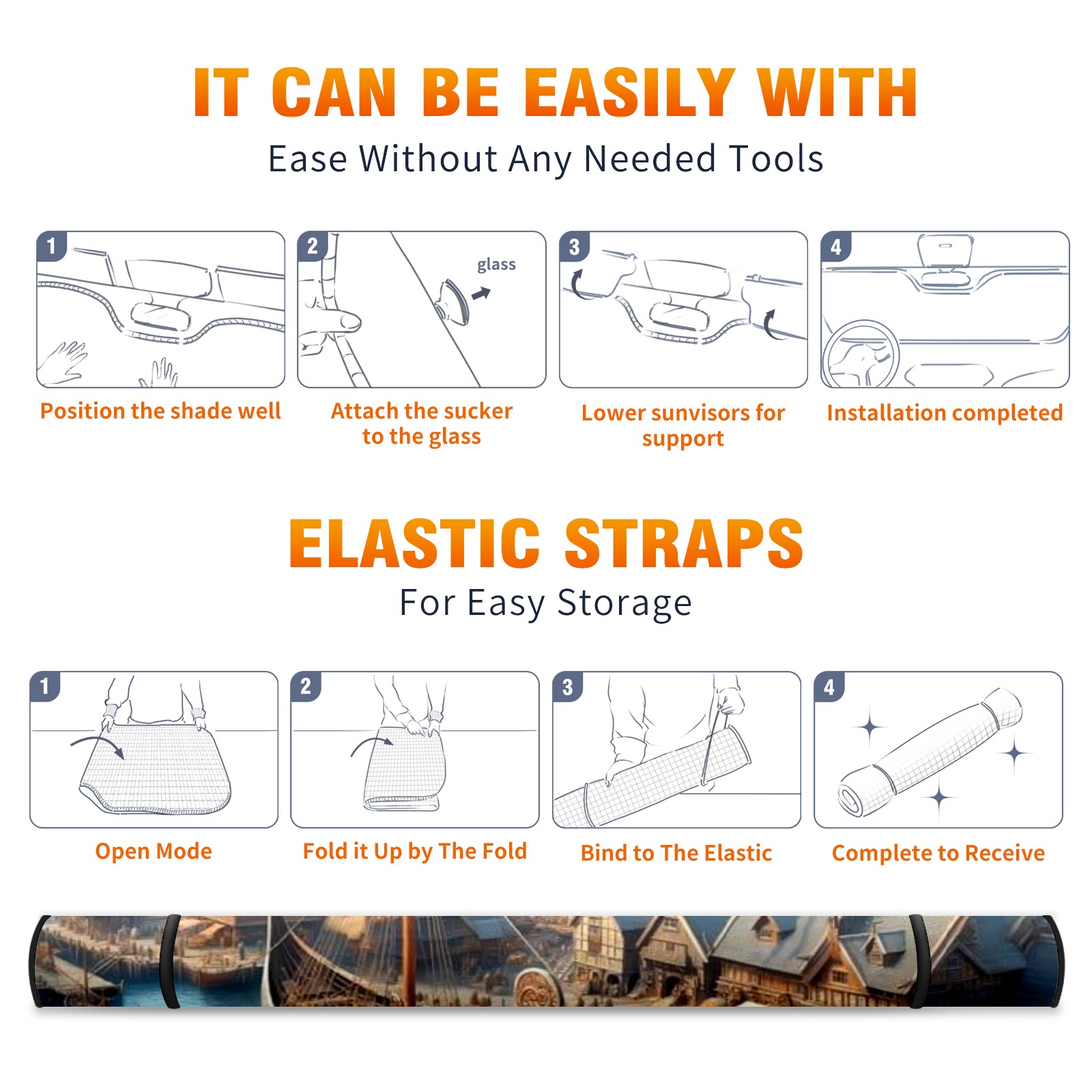 IT CAN BE EASILY WITH
Ease Without Any Needed Tools

1
Position the shade well

2
glass
Attach the sucker to the glass

3
Lower sunvisors for support

4
Installation completed

ELASTIC STRAPS
For Easy Storage

1
Open Mode

2
Fold it Up by The Fold

3
Bind to The Elastic

4
Complete to Receive