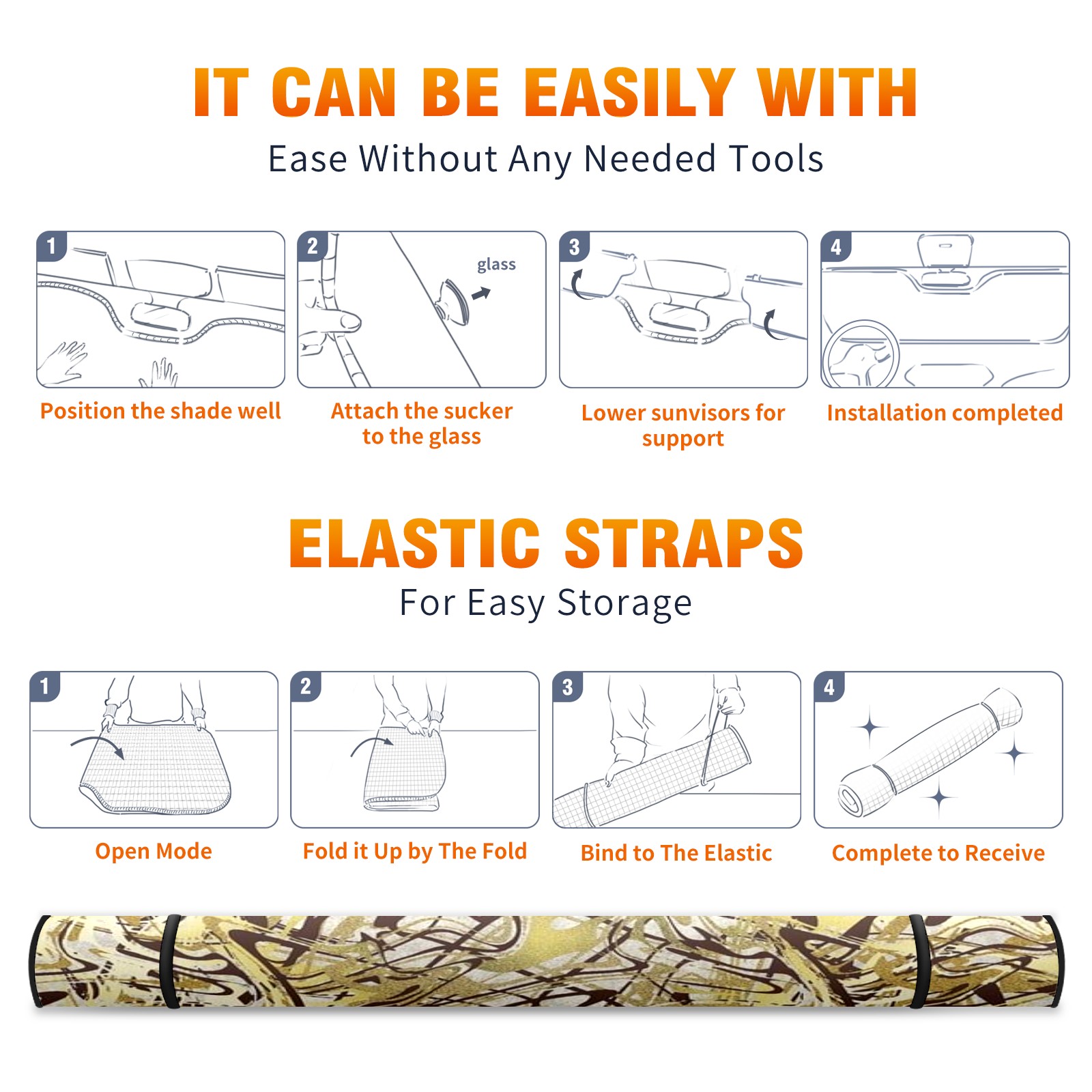 IT CAN BE EASILY WITH

Ease Without Any Needed Tools

1

Position the shade well

2

glass

Attach the sucker to the glass

3

Lower sunvisors for support

4

Installation completed

ELASTIC STRAPS

For Easy Storage

1

Open Mode

2

Fold it Up by The Fold

3

Bind to The Elastic

4

Complete to Receive