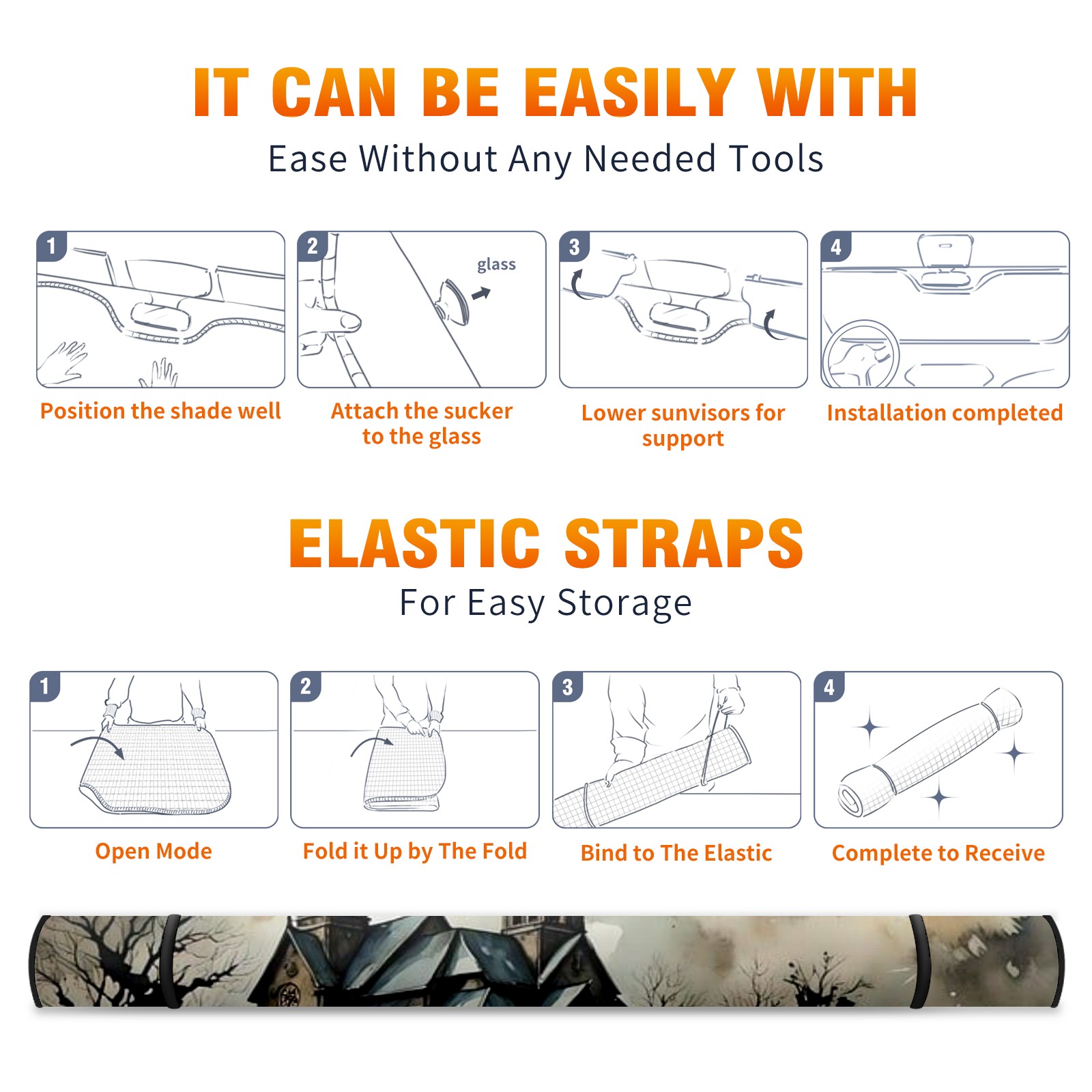 IT CAN BE EASILY WITH

Ease Without Any Needed Tools

1

Position the shade well

2

glass

Attach the sucker to the glass

3

Lower sunvisors for support

4

Installation completed

ELASTIC STRAPS

For Easy Storage

1

Open Mode

2

Fold it Up by The Fold

3

Bind to The Elastic

4

Complete to Receive