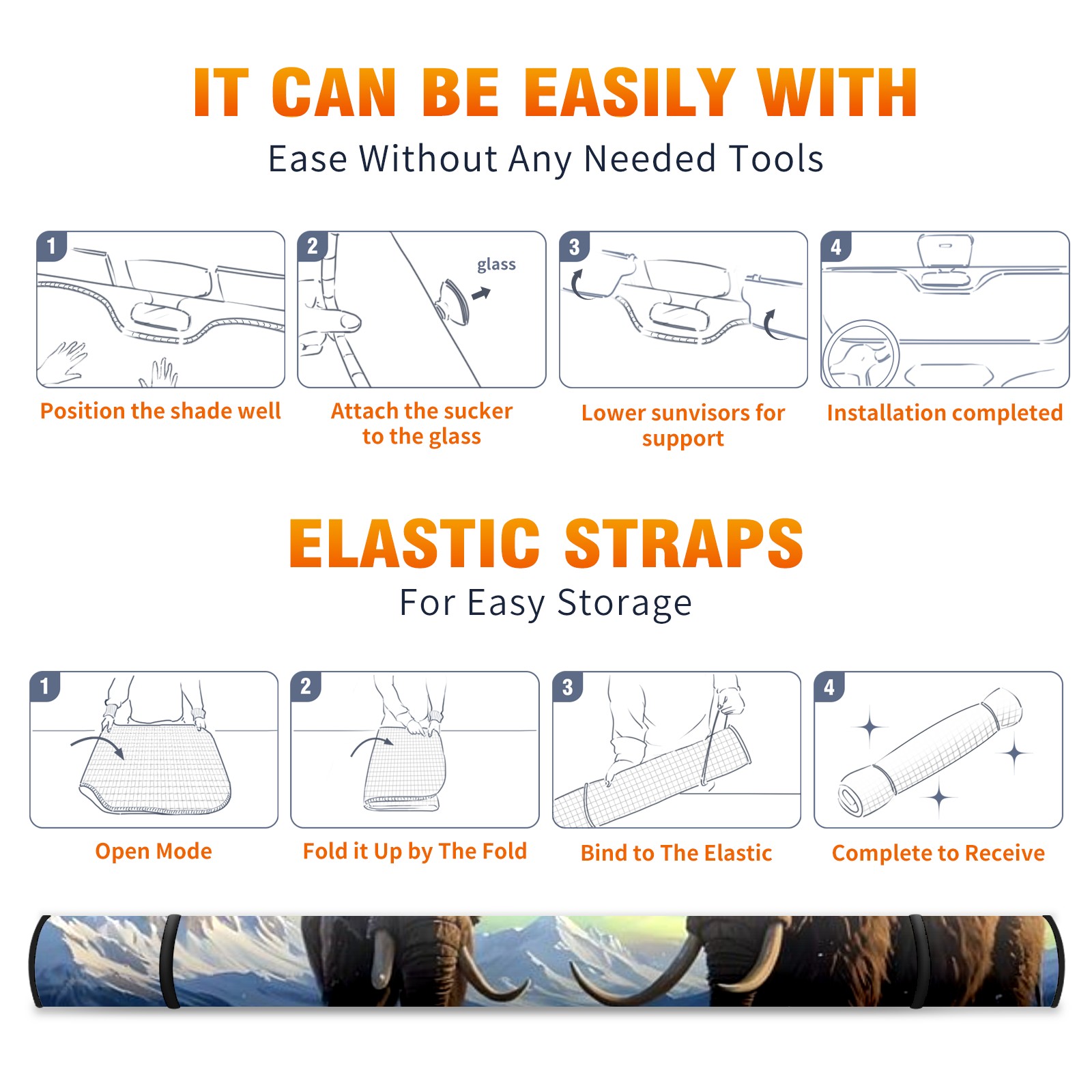 IT CAN BE EASILY WITH

Ease Without Any Needed Tools

1
Position the shade well

2
glass
Attach the sucker to the glass

3
Lower sunvisors for support

4
Installation completed

ELASTIC STRAPS

For Easy Storage

1
Open Mode

2
Fold it Up by The Fold

3
Bind to The Elastic

4
Complete to Receive