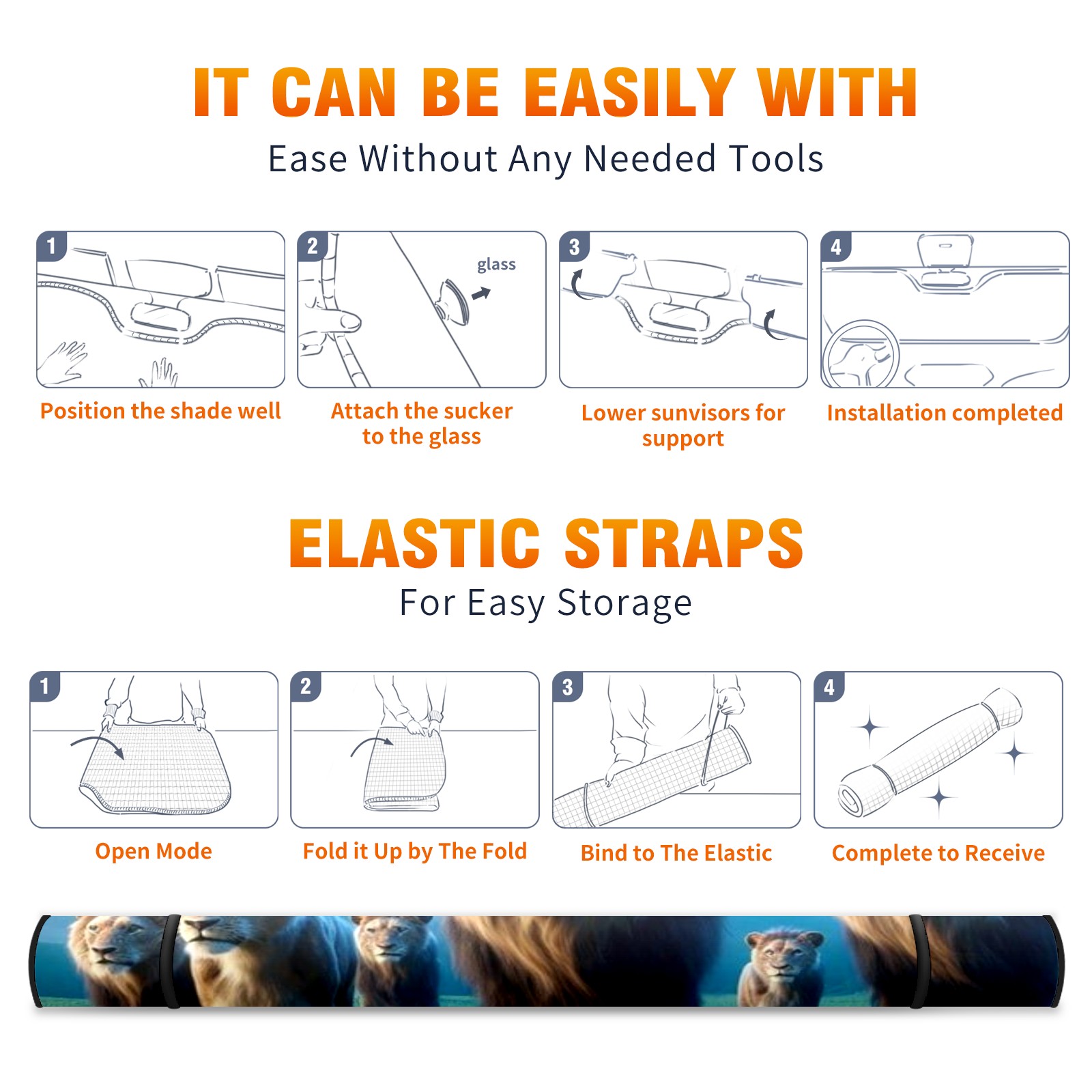 IT CAN BE EASILY WITH

Ease Without Any Needed Tools

1

Position the shade well

2

glass

Attach the sucker to the glass

3

Lower sunvisors for support

4

Installation completed

ELASTIC STRAPS

For Easy Storage

1

Open Mode

2

Fold it Up by The Fold

3

Bind to The Elastic

4

Complete to Receive