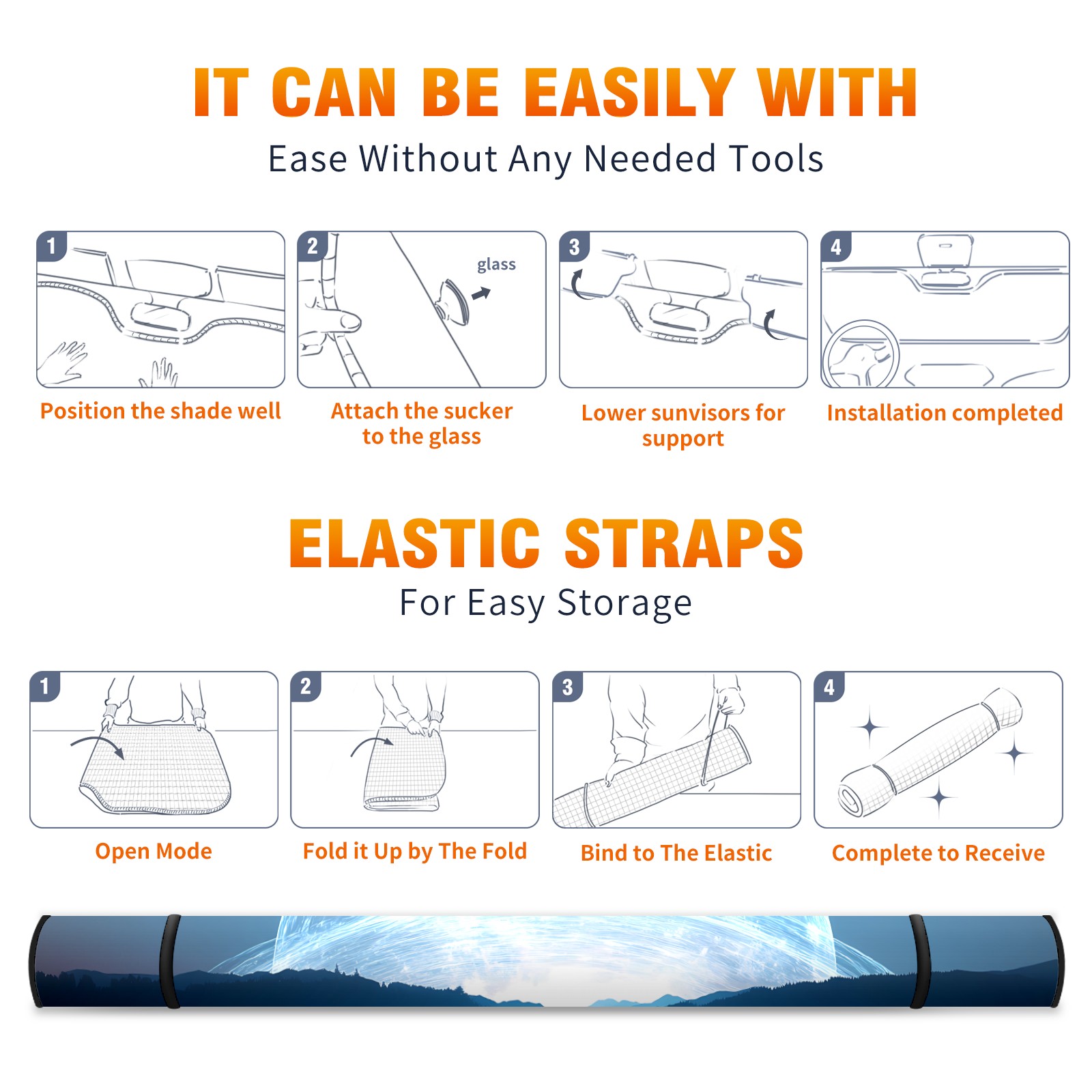 IT CAN BE EASILY WITH

Ease Without Any Needed Tools

1

Position the shade well

2

glass

Attach the sucker to the glass

3

Lower sunvisors for support

4

Installation completed

ELASTIC STRAPS

For Easy Storage

1

Open Mode

2

Fold it Up by The Fold

3

Bind to The Elastic

4

Complete to Receive