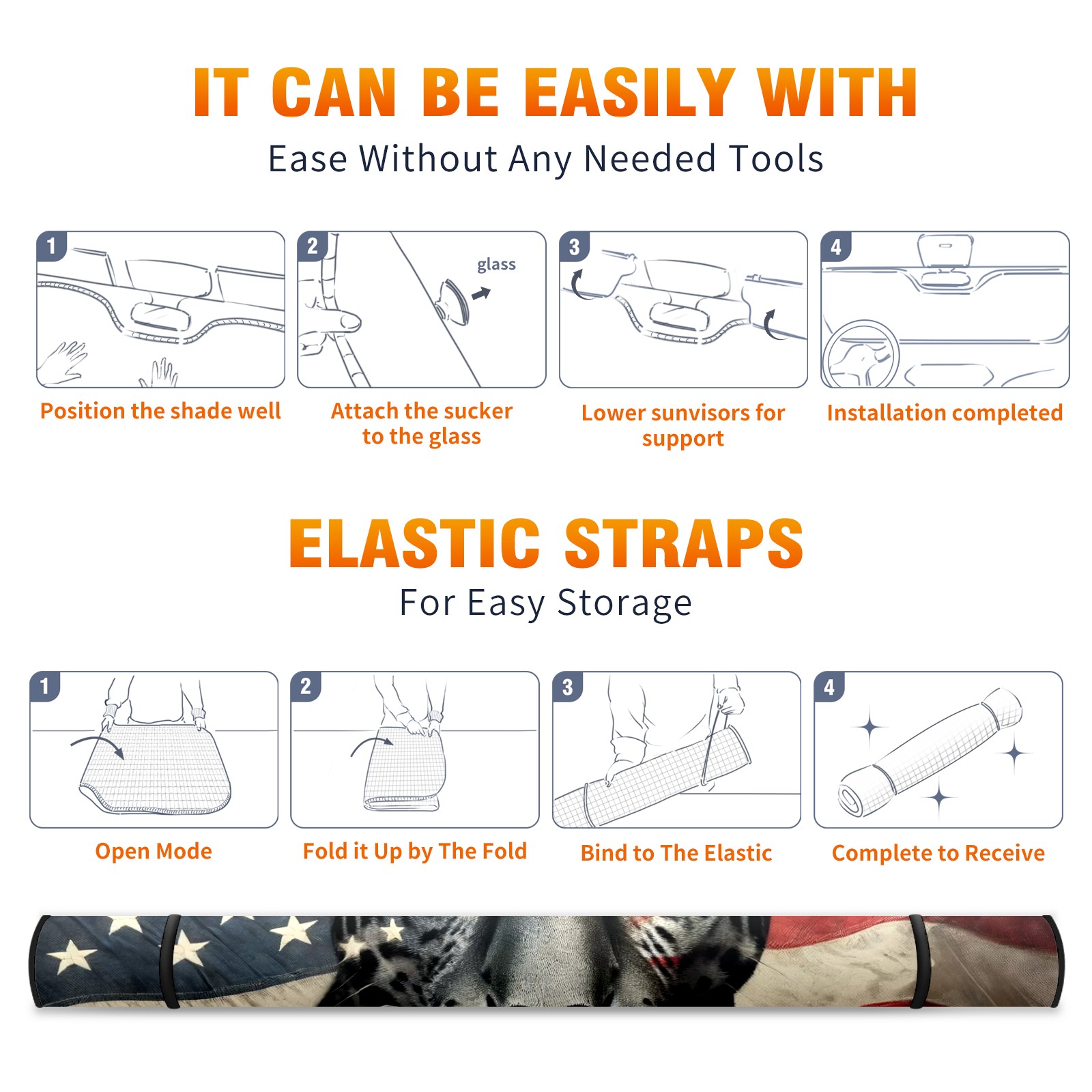 IT CAN BE EASILY WITH

Ease Without Any Needed Tools

1

Position the shade well

2

glass

Attach the sucker to the glass

3

Lower sunvisors for support

4

Installation completed

ELASTIC STRAPS

For Easy Storage

1

Open Mode

2

Fold it Up by The Fold

3

Bind to The Elastic

4

Complete to Receive