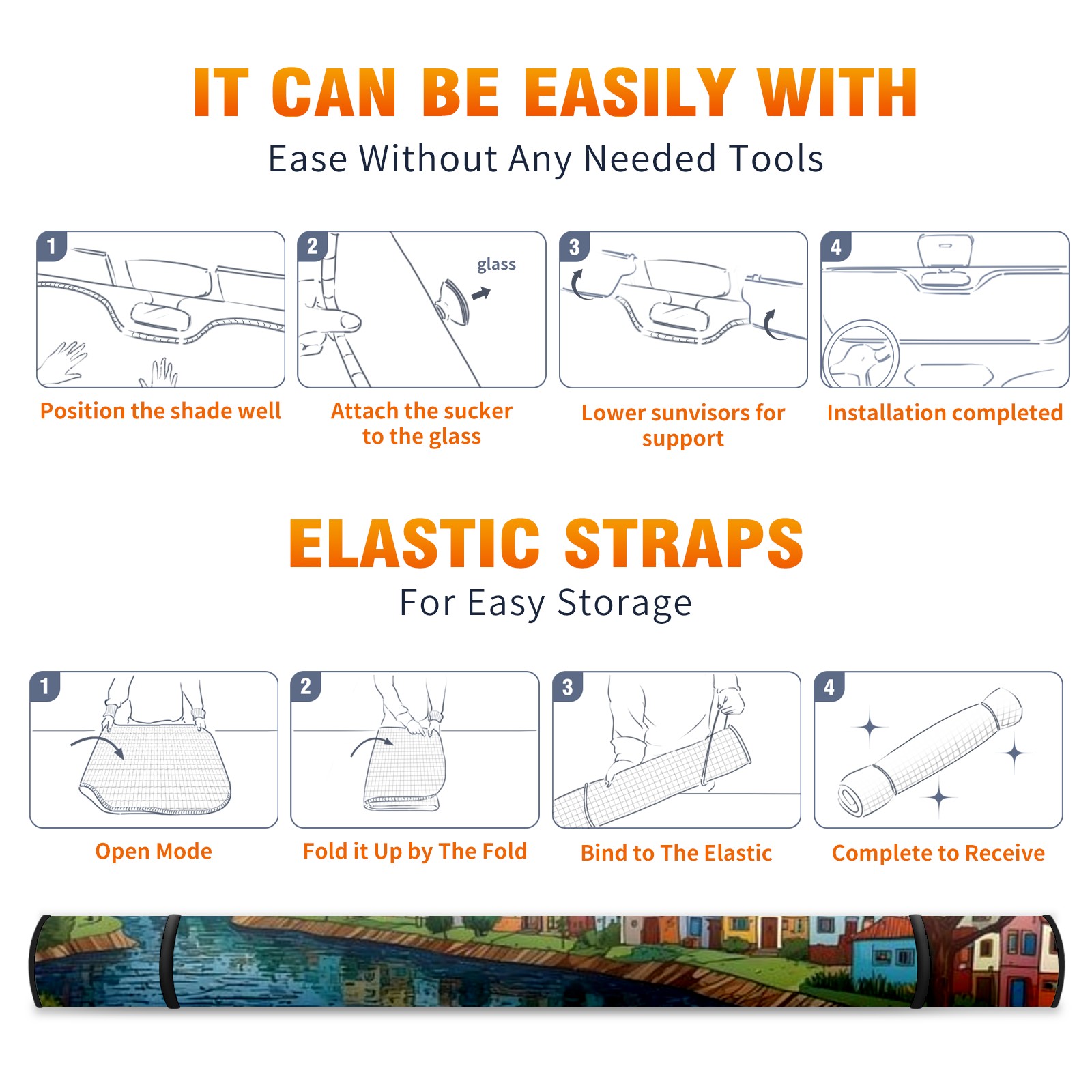 IT CAN BE EASILY WITH

Ease Without Any Needed Tools

1
Position the shade well

2
glass
Attach the sucker to the glass

3
Lower sunvisors for support

4
Installation completed

ELASTIC STRAPS

For Easy Storage

1
Open Mode

2
Fold it Up by The Fold

3
Bind to The Elastic

4
Complete to Receive