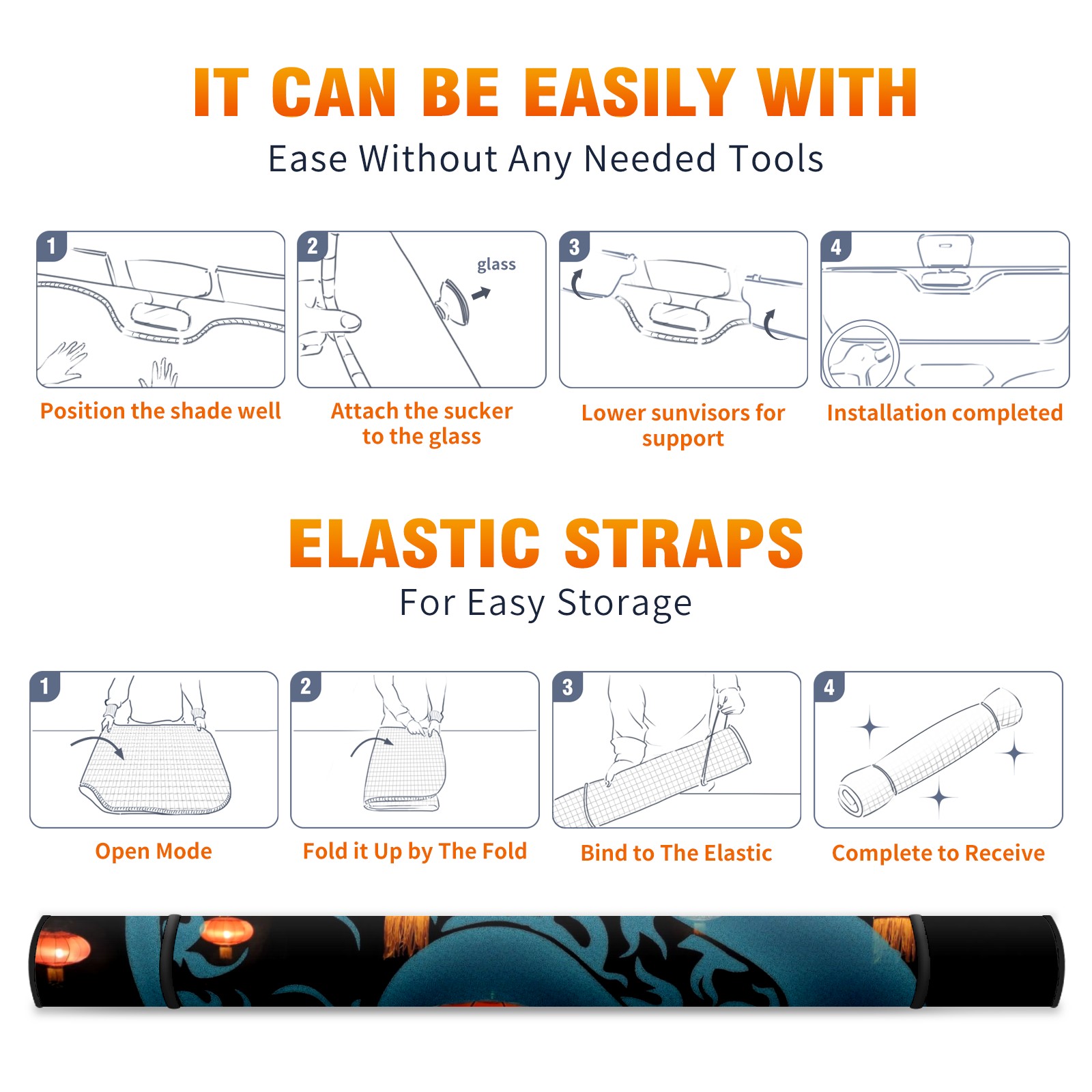 IT CAN BE EASILY WITH

Ease Without Any Needed Tools

1

Position the shade well

2

glass

Attach the sucker to the glass

3

Lower sunvisors for support

4

Installation completed

ELASTIC STRAPS

For Easy Storage

1

Open Mode

2

Fold it Up by The Fold

3

Bind to The Elastic

4

Complete to Receive