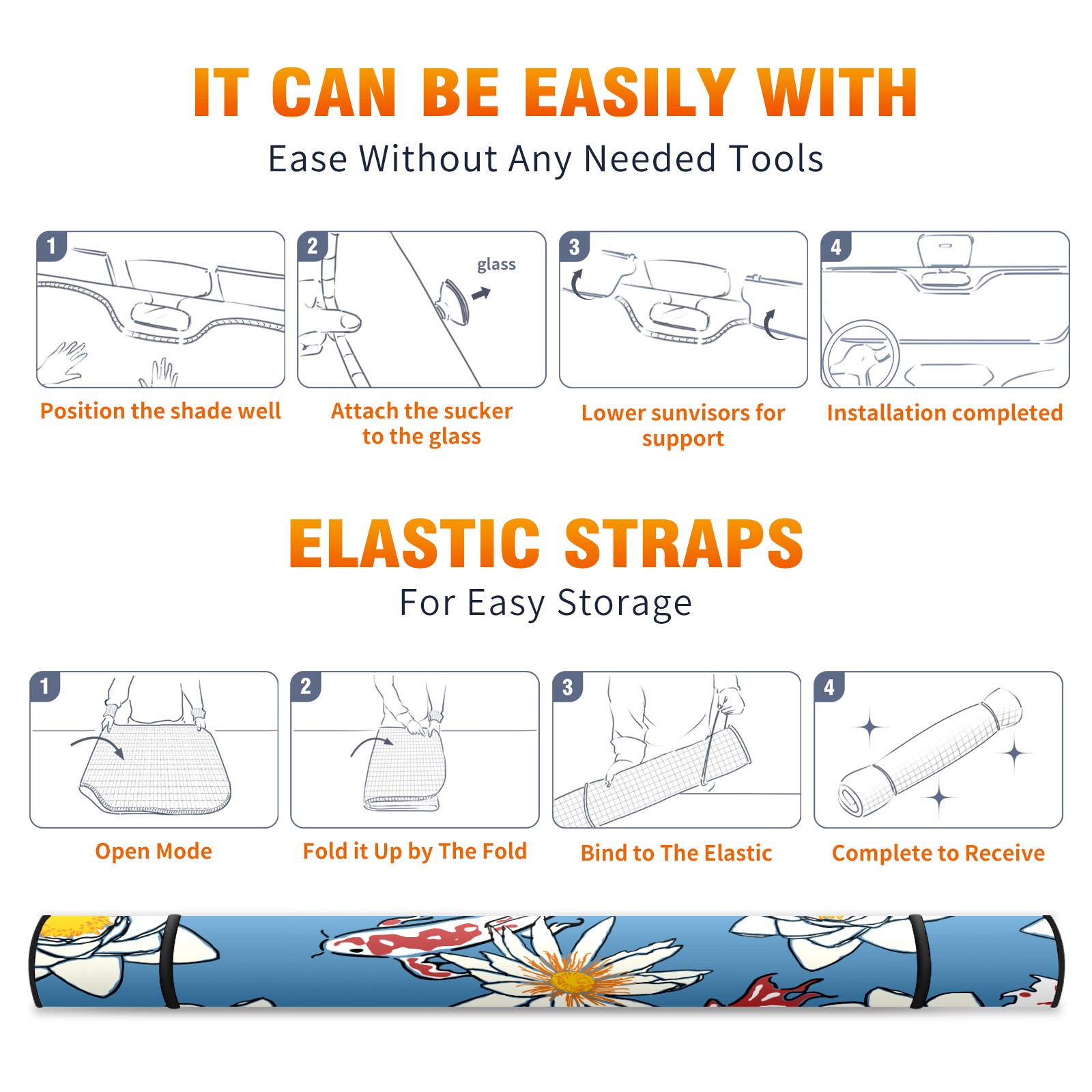 IT CAN BE EASILY WITH

Ease Without Any Needed Tools

1

Position the shade well

2

glass

Attach the sucker to the glass

3

Lower sunvisors for support

4

Installation completed

ELASTIC STRAPS

For Easy Storage

1

Open Mode

2

Fold it Up by The Fold

3

Bind to The Elastic

4

Complete to Receive