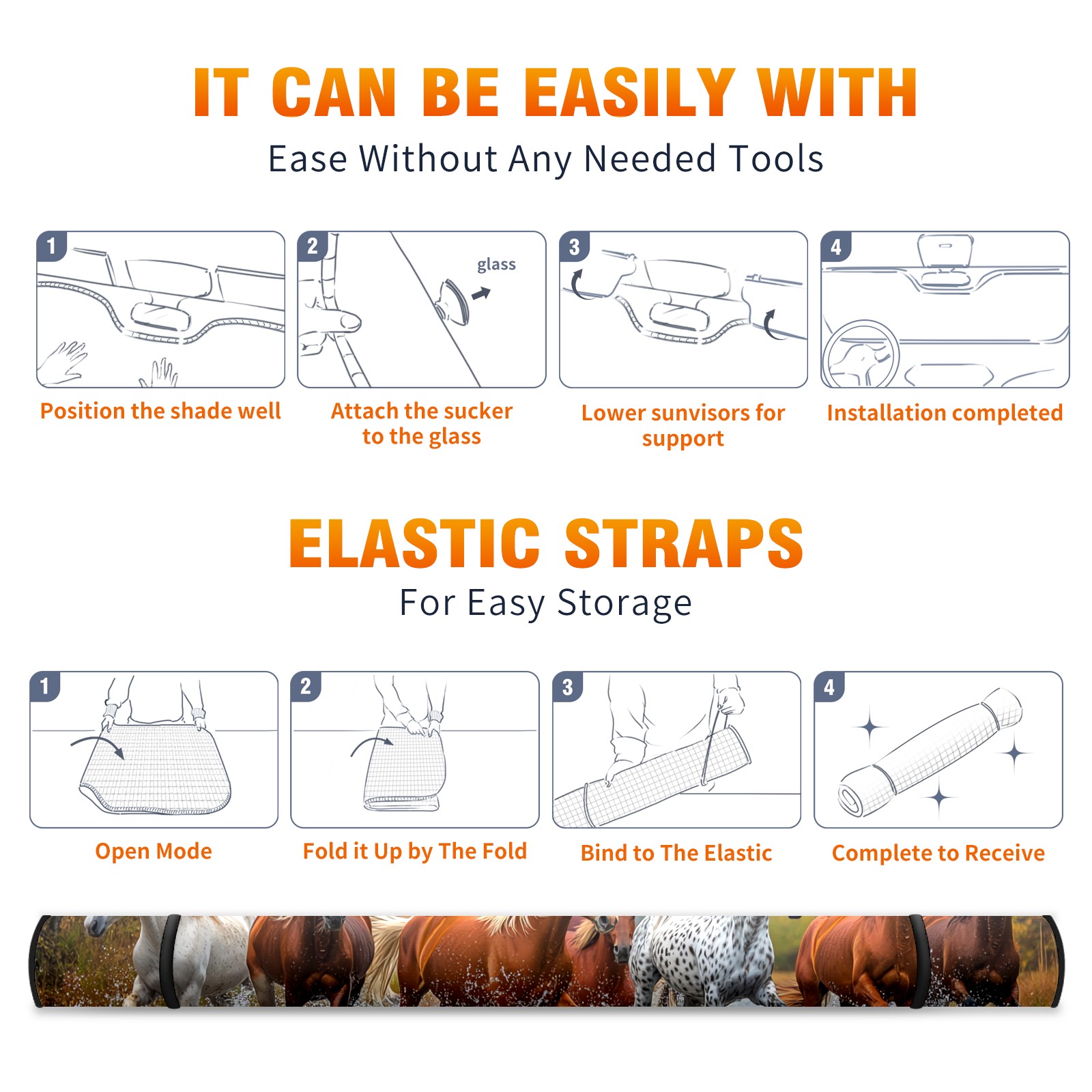 IT CAN BE EASILY WITH
Ease Without Any Needed Tools

1
Position the shade well

2
glass
Attach the sucker to the glass

3
Lower sunvisors for support

4
Installation completed

ELASTIC STRAPS
For Easy Storage

1
Open Mode

2
Fold it Up by The Fold

3
Bind to The Elastic

4
Complete to Receive