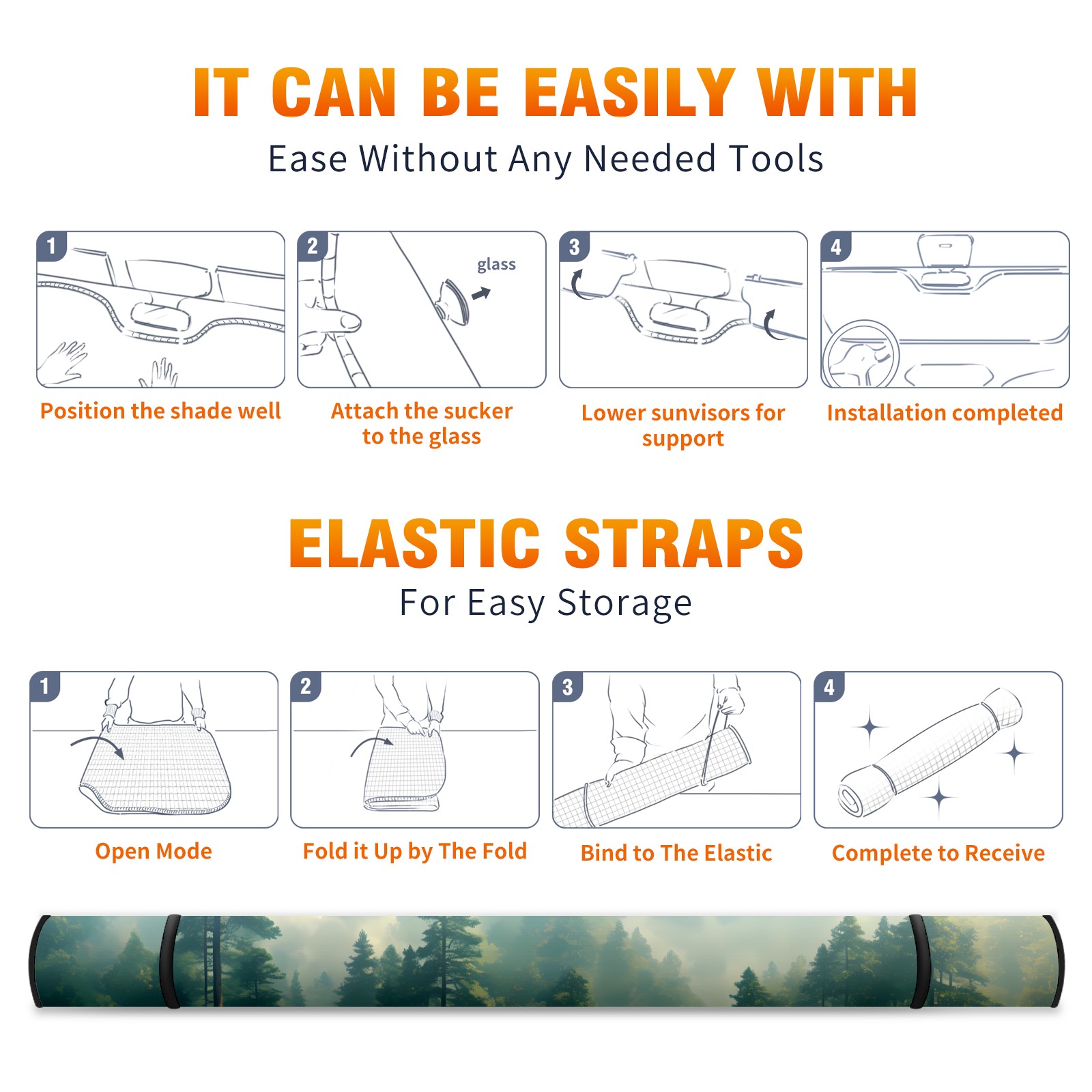 IT CAN BE EASILY WITH
Ease Without Any Needed Tools

1
Position the shade well

2
glass
Attach the sucker to the glass

3
Lower sunvisors for support

4
Installation completed

ELASTIC STRAPS
For Easy Storage

1
Open Mode

2
Fold it Up by The Fold

3
Bind to The Elastic

4
Complete to Receive