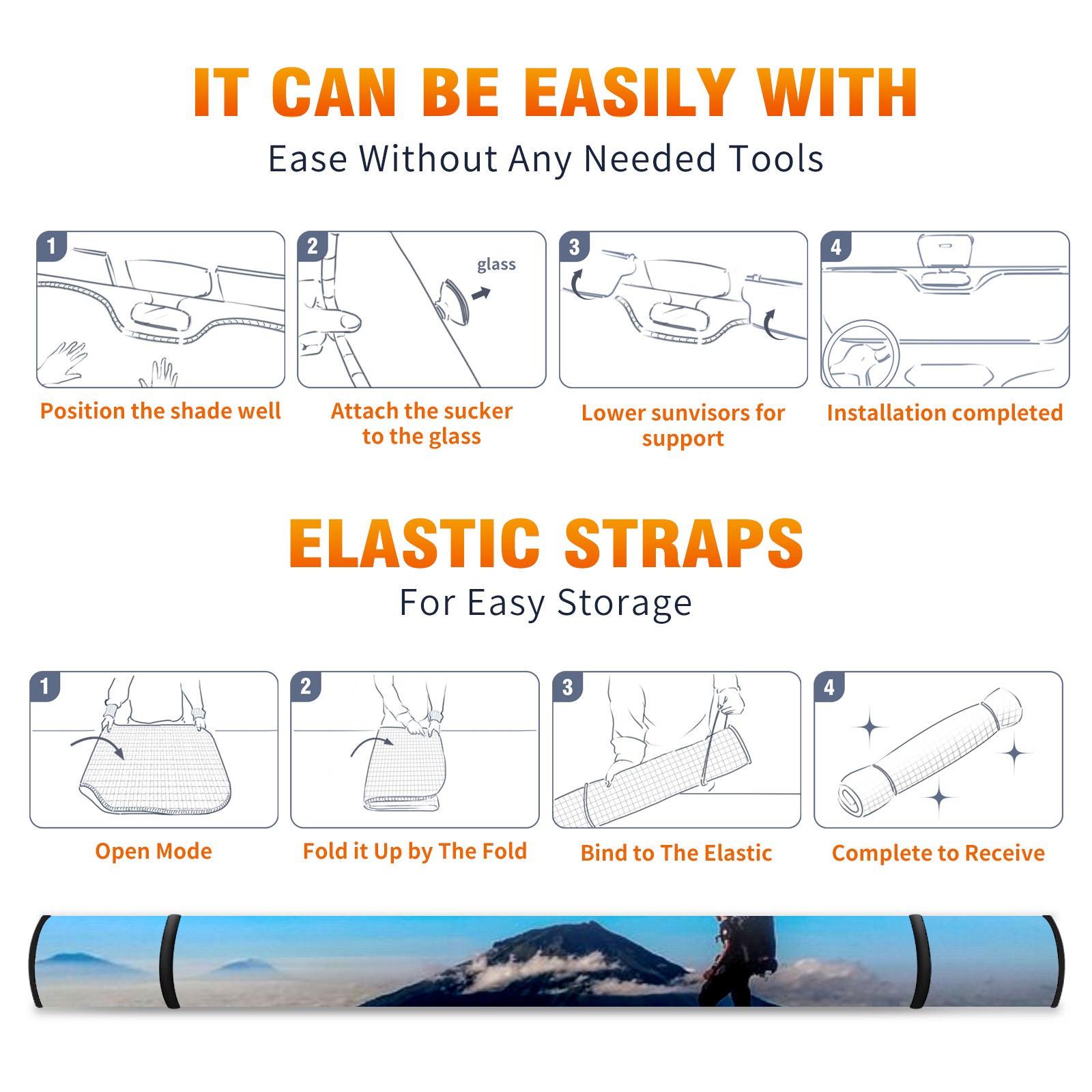 IT CAN BE EASILY WITH

Ease Without Any Needed Tools

1

Position the shade well

2

glass

Attach the sucker to the glass

3

Lower sunvisors for support

4

Installation completed

ELASTIC STRAPS

For Easy Storage

1

Open Mode

2

Fold it Up by The Fold

3

Bind to The Elastic

4

Complete to Receive