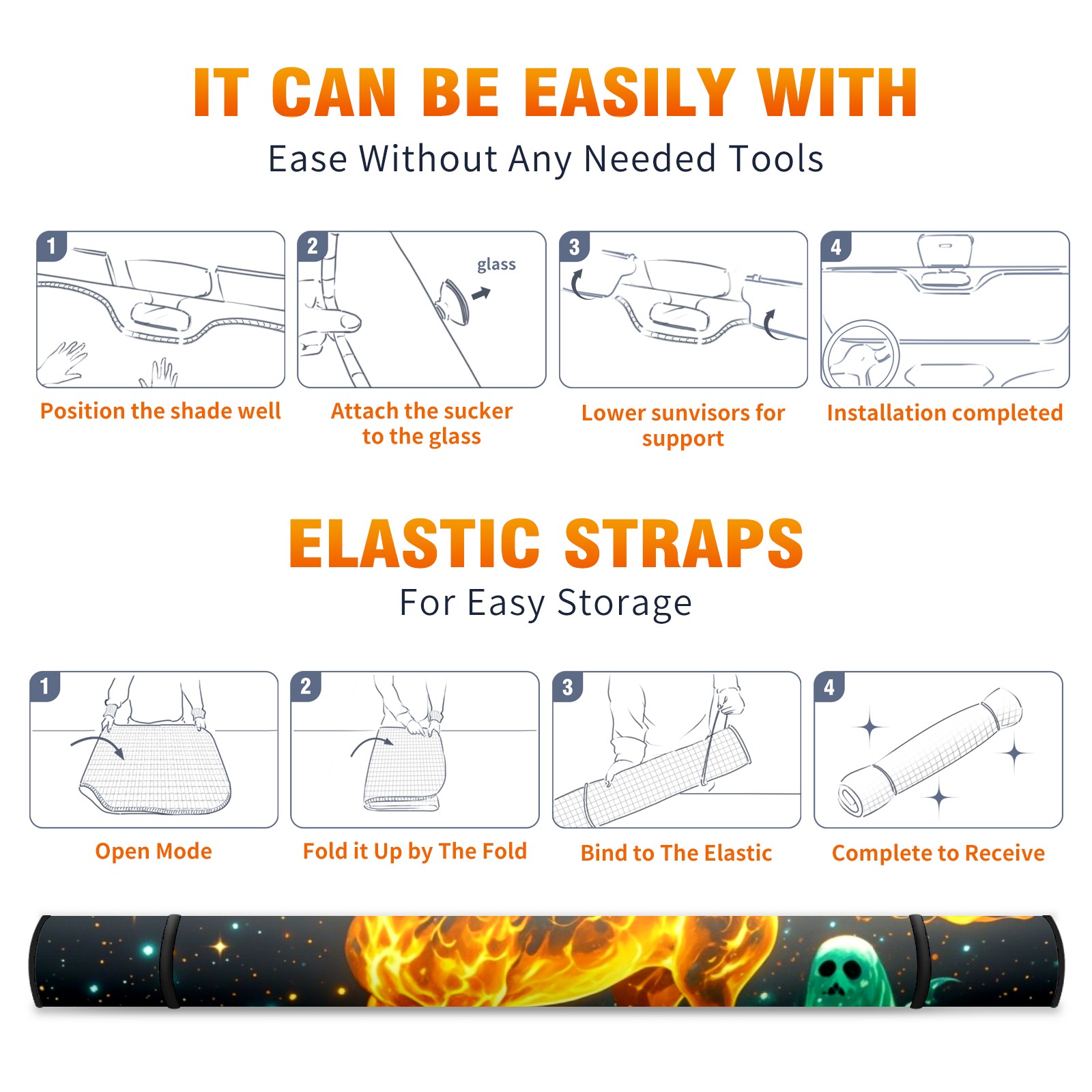 IT CAN BE EASILY WITH
Ease Without Any Needed Tools

1
Position the shade well

2
glass
Attach the sucker to the glass

3
Lower sunvisors for support

4
Installation completed

ELASTIC STRAPS
For Easy Storage

1
Open Mode

2
Fold it Up by The Fold

3
Bind to The Elastic

4
Complete to Receive