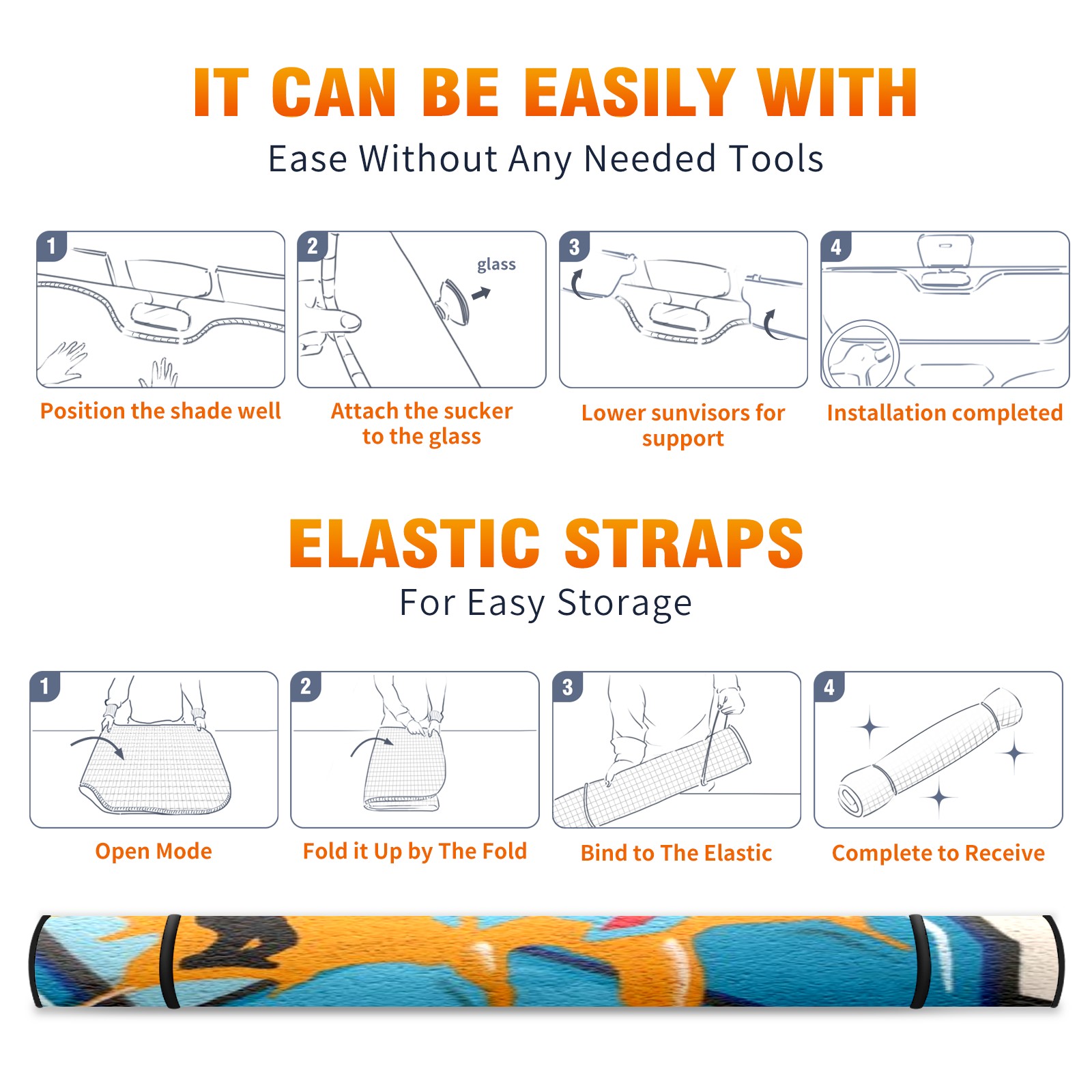 IT CAN BE EASILY WITH
Ease Without Any Needed Tools

1
Position the shade well

2
glass
Attach the sucker to the glass

3
Lower sunvisors for support

4
Installation completed

ELASTIC STRAPS
For Easy Storage

1
Open Mode

2
Fold it Up by The Fold

3
Bind to The Elastic

4
Complete to Receive