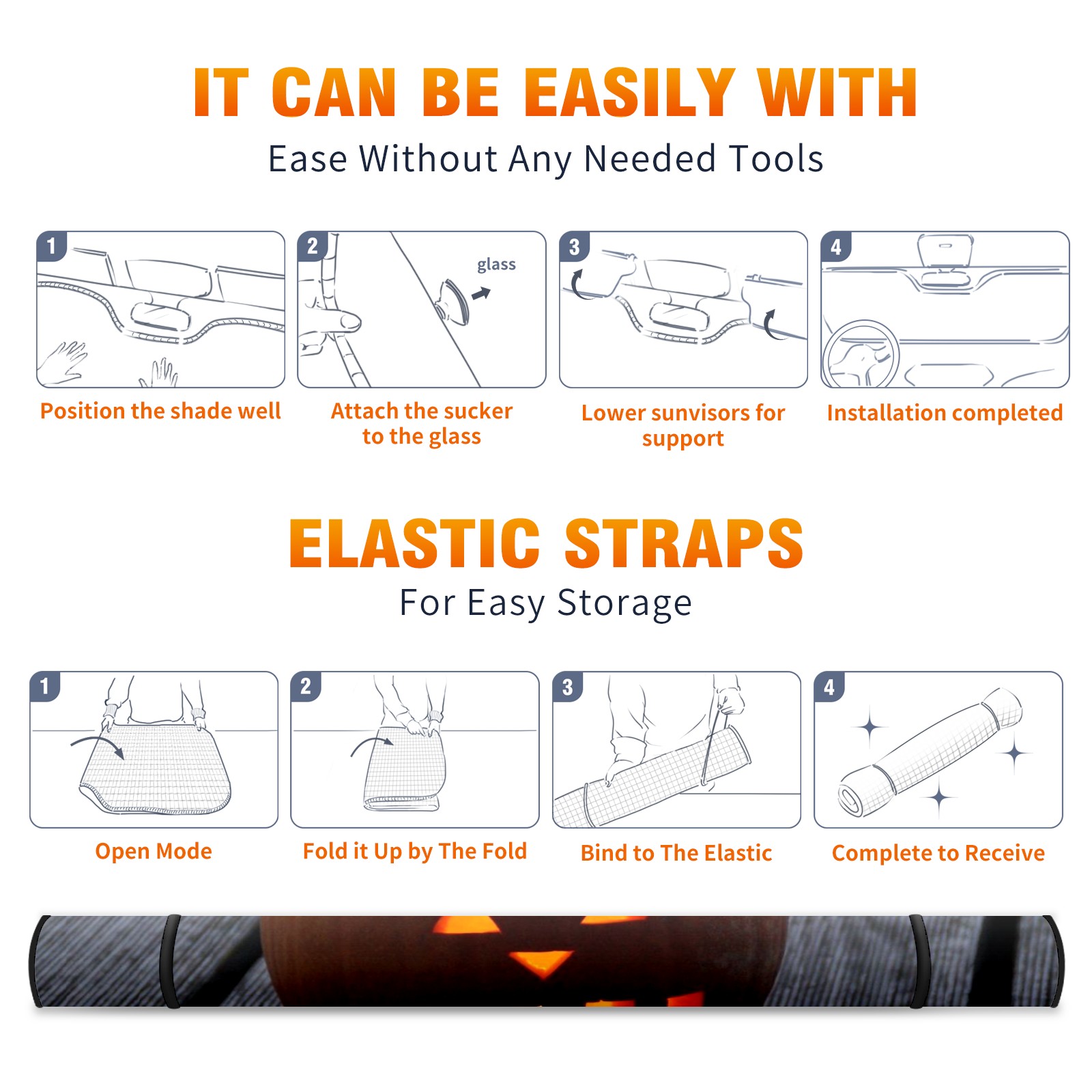 IT CAN BE EASILY WITH
Ease Without Any Needed Tools

1
Position the shade well

2
glass
Attach the sucker to the glass

3
Lower sunvisors for support

4
Installation completed

ELASTIC STRAPS
For Easy Storage

1
Open Mode

2
Fold it Up by The Fold

3
Bind to The Elastic

4
Complete to Receive