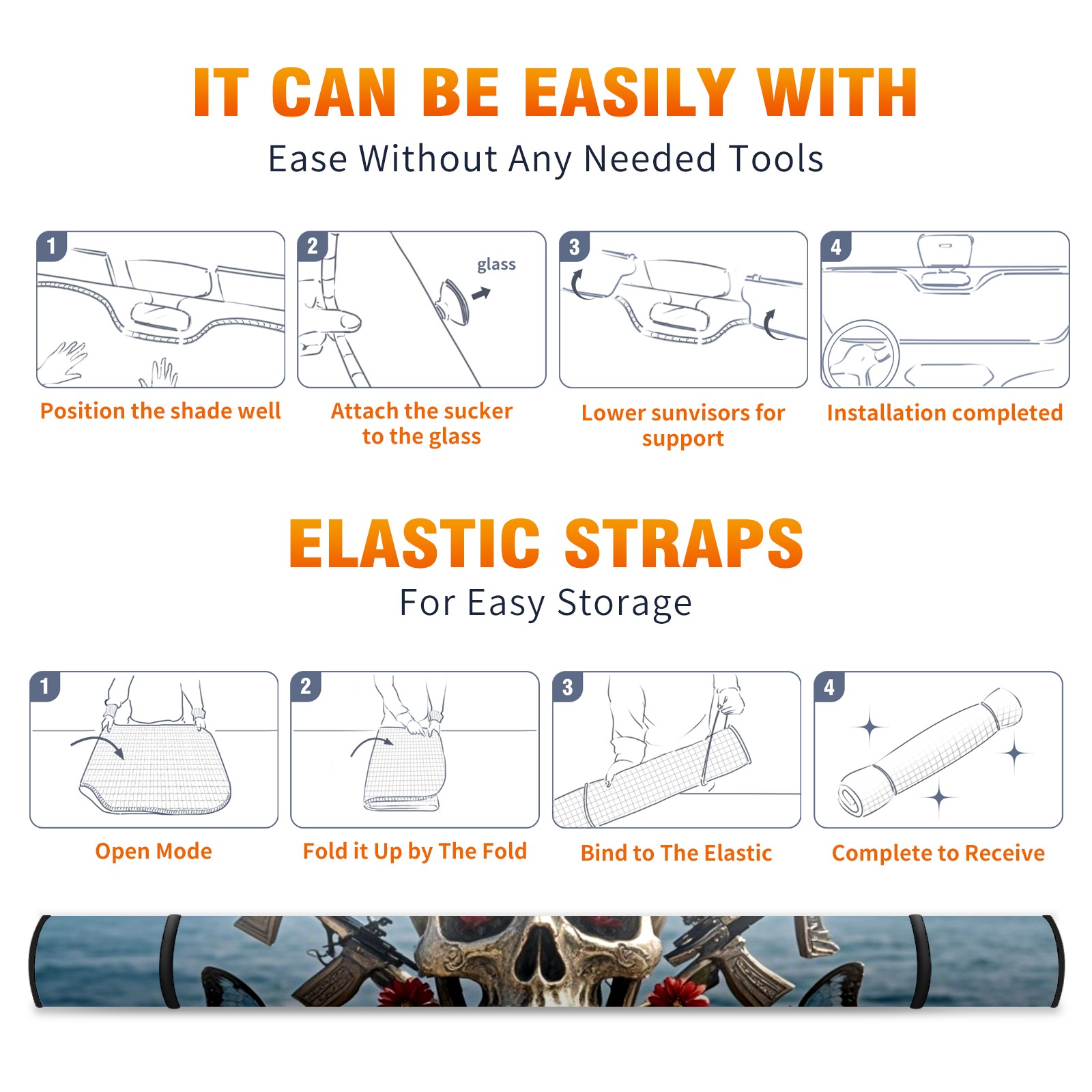 IT CAN BE EASILY WITH
Ease Without Any Needed Tools

1
Position the shade well

2
glass
Attach the sucker to the glass

3
Lower sunvisors for support

4
Installation completed

ELASTIC STRAPS
For Easy Storage

1
Open Mode

2
Fold it Up by The Fold

3
Bind to The Elastic

4
Complete to Receive