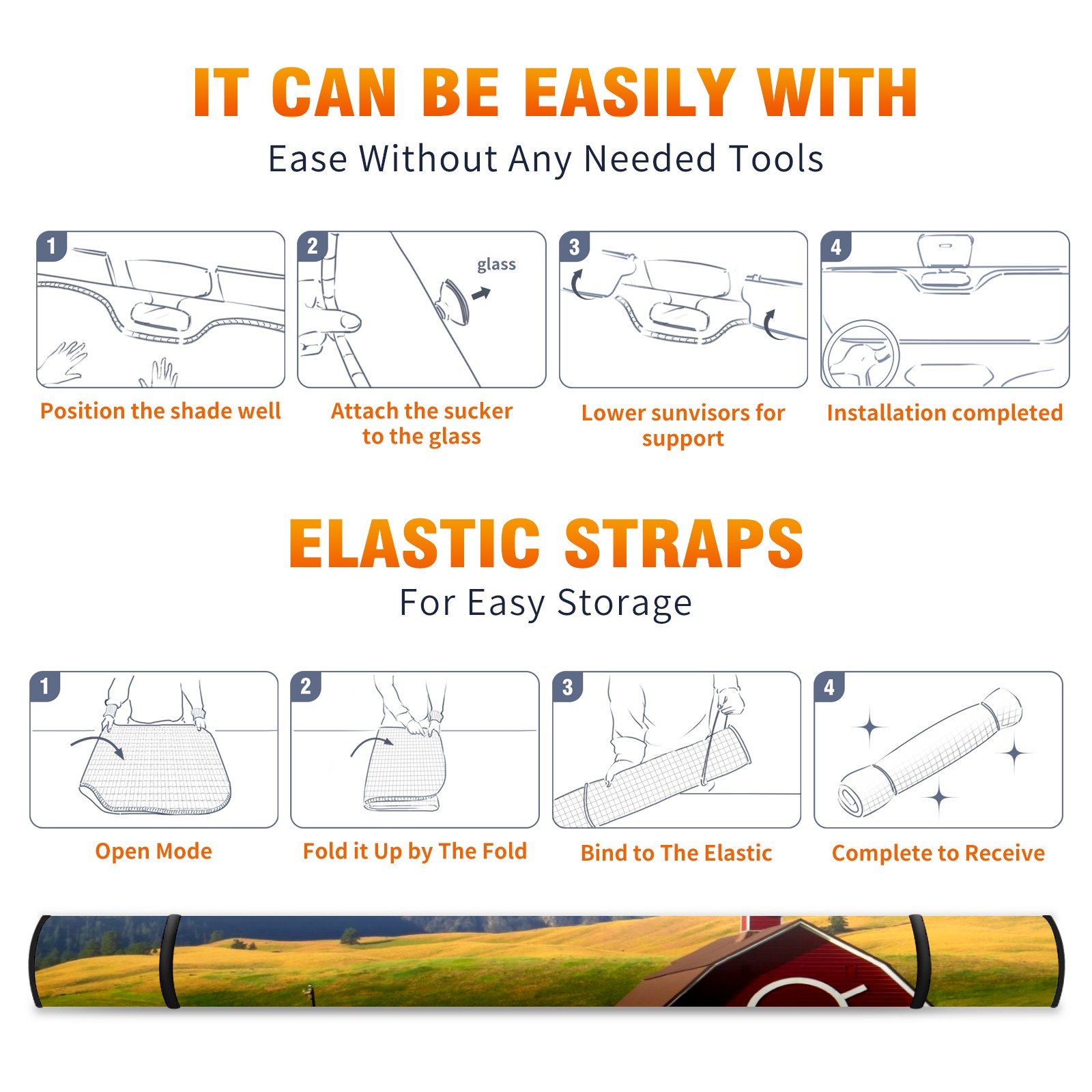 IT CAN BE EASILY WITH
Ease Without Any Needed Tools

1
Position the shade well

2
glass
Attach the sucker to the glass

3
Lower sunvisors for support

4
Installation completed

ELASTIC STRAPS
For Easy Storage

1
Open Mode

2
Fold it Up by The Fold

3
Bind to The Elastic

4
Complete to Receive