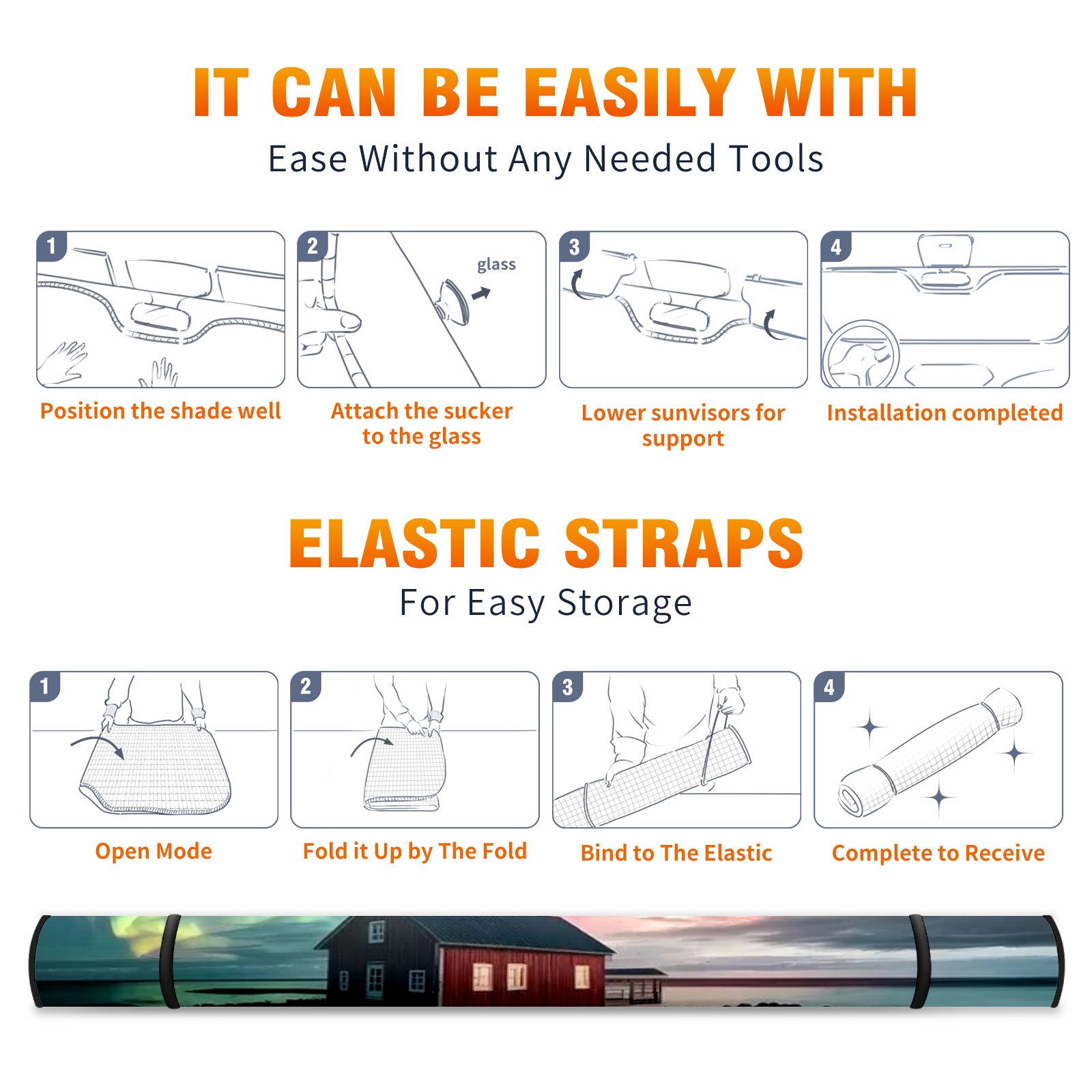 IT CAN BE EASILY WITH
Ease Without Any Needed Tools

1
Position the shade well

2
glass
Attach the sucker to the glass

3
Lower sunvisors for support

4
Installation completed

ELASTIC STRAPS
For Easy Storage

1
Open Mode

2
Fold it Up by The Fold

3
Bind to The Elastic

4
Complete to Receive