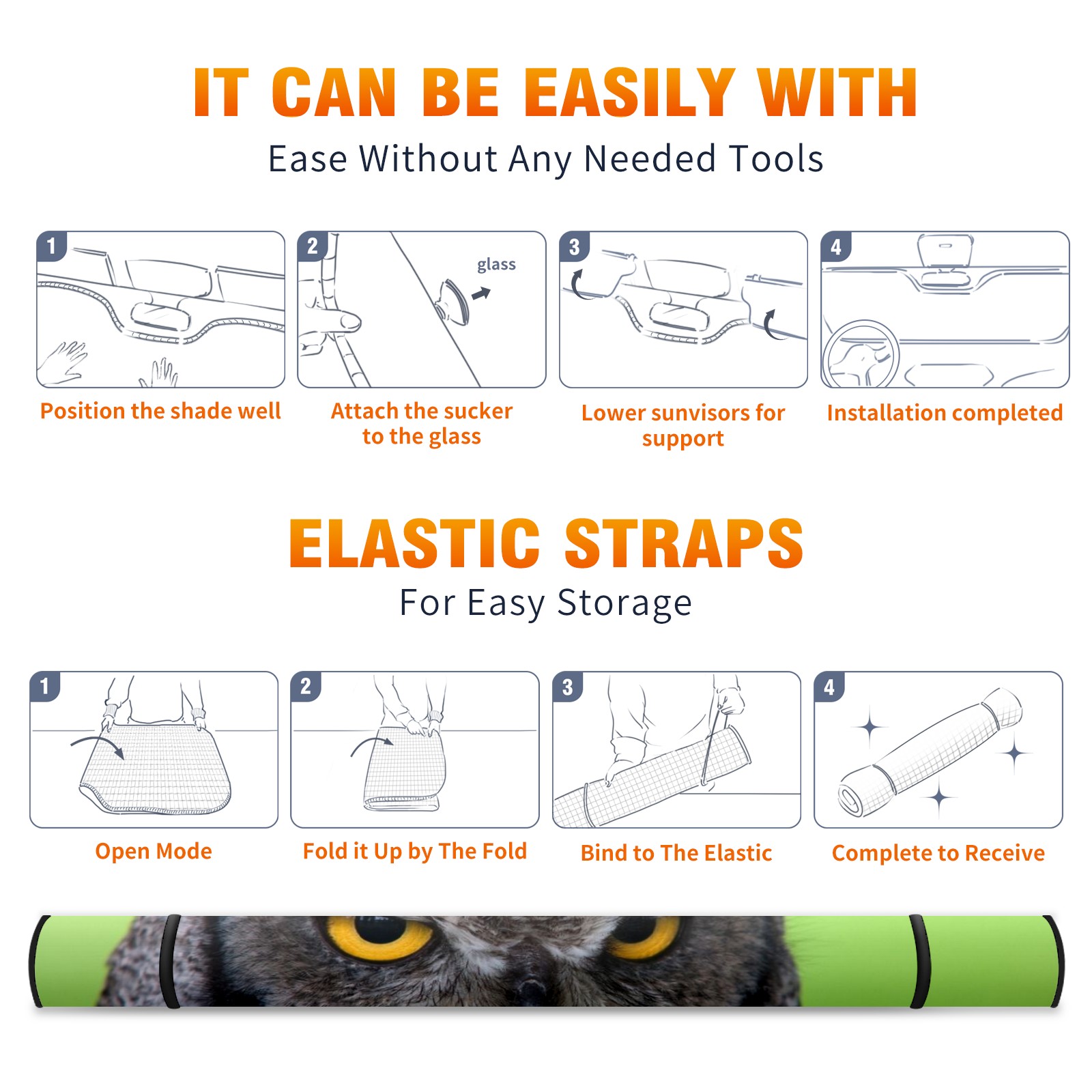 IT CAN BE EASILY WITH

Ease Without Any Needed Tools

1

Position the shade well

2

glass

Attach the sucker to the glass

3

Lower sunvisors for support

4

Installation completed

ELASTIC STRAPS

For Easy Storage

1

Open Mode

2

Fold it Up by The Fold

3

Bind to The Elastic

4

Complete to Receive