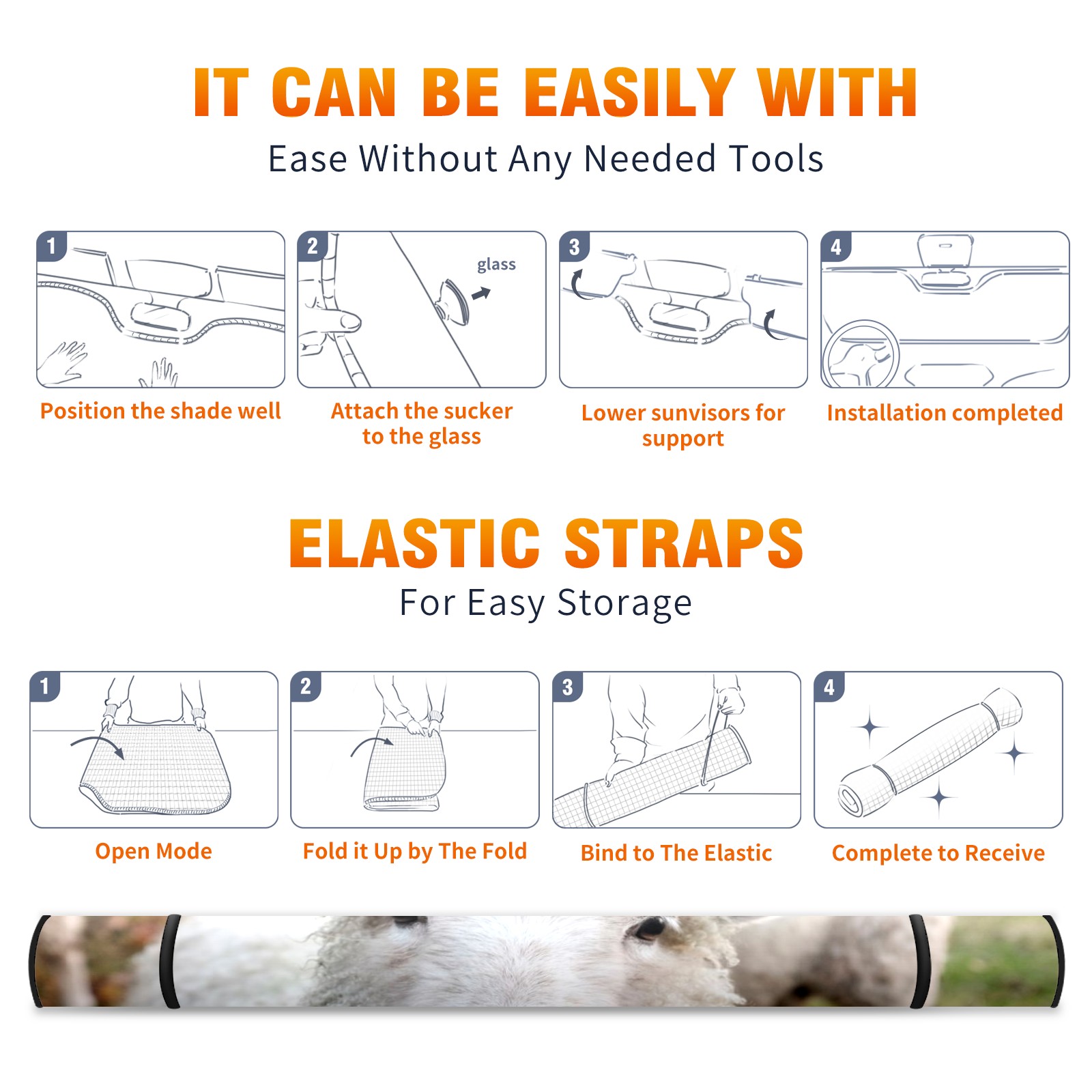 IT CAN BE EASILY WITH

Ease Without Any Needed Tools

1

Position the shade well

2

glass

Attach the sucker to the glass

3

Lower sunvisors for support

4

Installation completed

ELASTIC STRAPS

For Easy Storage

1

Open Mode

2

Fold it Up by The Fold

3

Bind to The Elastic

4

Complete to Receive