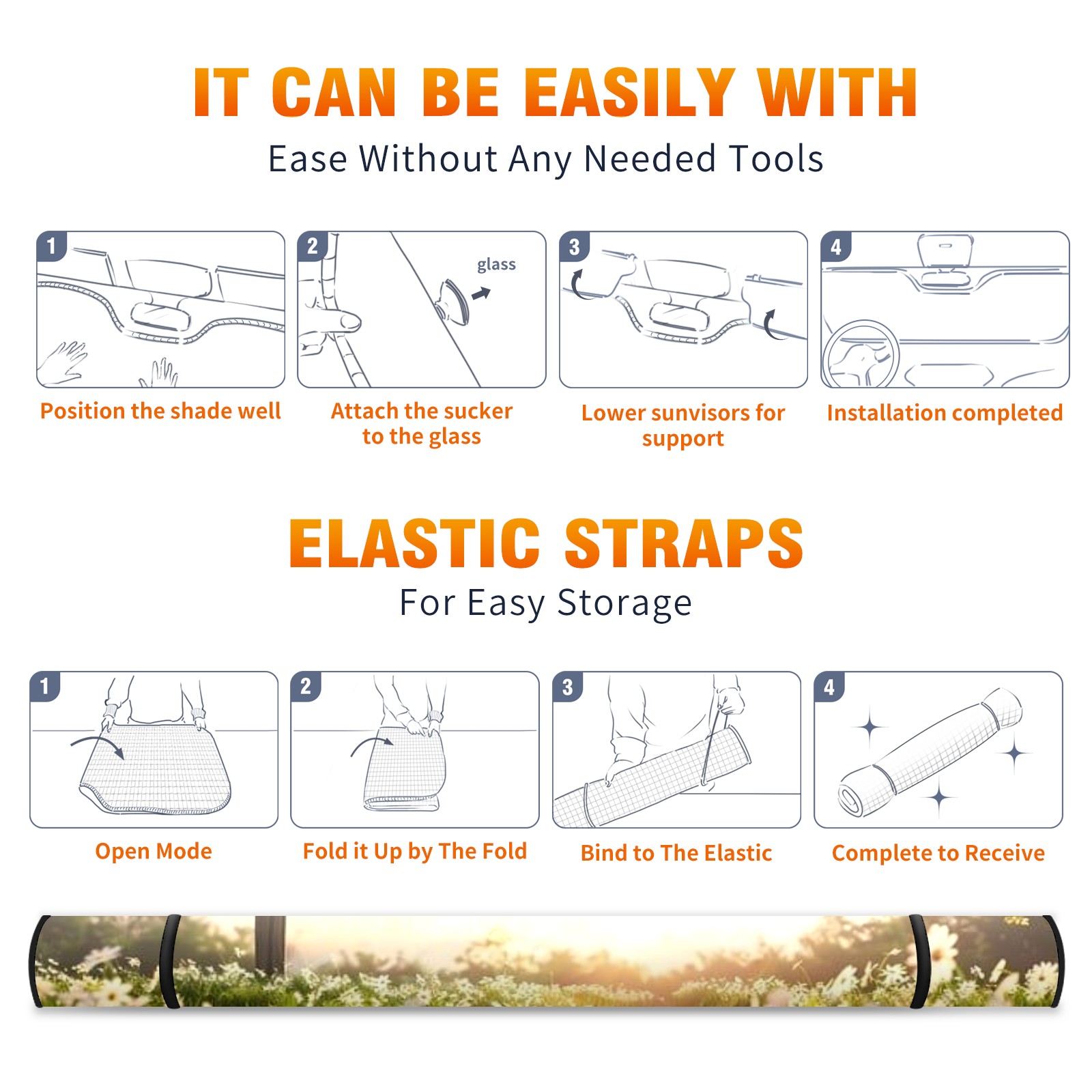 IT CAN BE EASILY WITH

Ease Without Any Needed Tools

1

Position the shade well

2

glass

Attach the sucker to the glass

3

Lower sunvisors for support

4

Installation completed

ELASTIC STRAPS

For Easy Storage

1

Open Mode

2

Fold it Up by The Fold

3

Bind to The Elastic

4

Complete to Receive