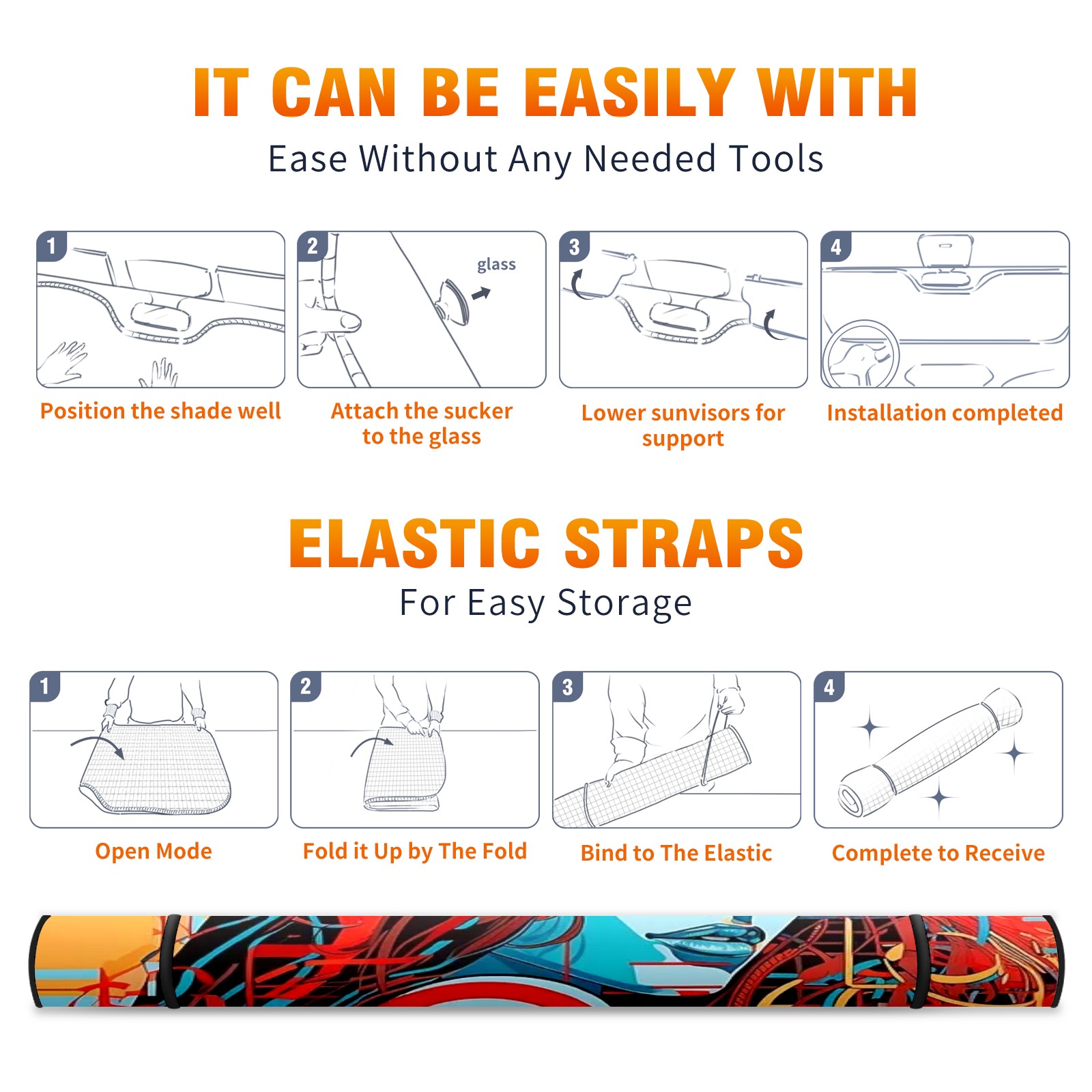 IT CAN BE EASILY WITH
Ease Without Any Needed Tools

1
Position the shade well

2
glass
Attach the sucker to the glass

3
Lower sunvisors for support

4
Installation completed

ELASTIC STRAPS
For Easy Storage

1
Open Mode

2
Fold it Up by The Fold

3
Bind to The Elastic

4
Complete to Receive