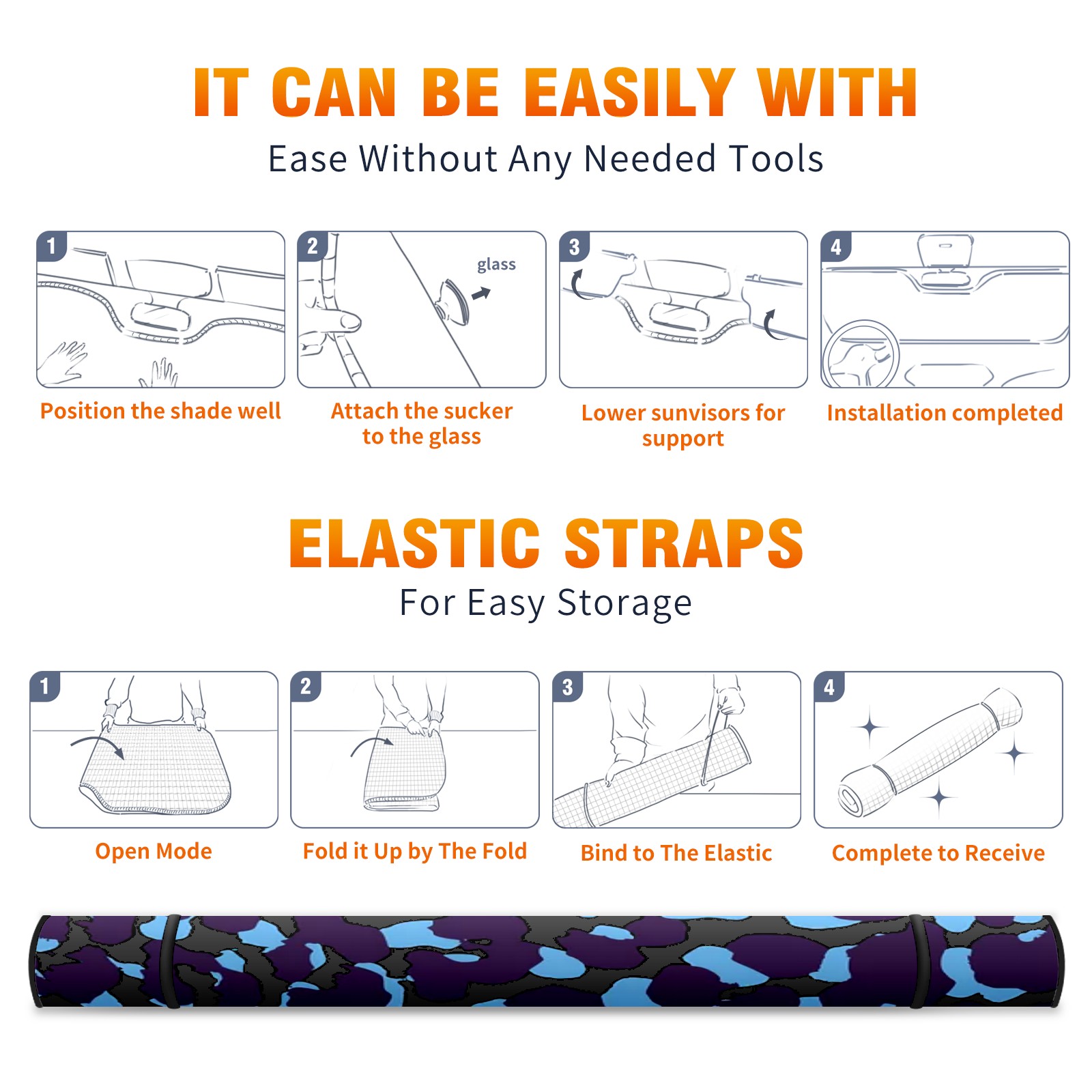 IT CAN BE EASILY WITH

Ease Without Any Needed Tools

1

Position the shade well

2

glass

Attach the sucker to the glass

3

Lower sunvisors for support

4

Installation completed

ELASTIC STRAPS

For Easy Storage

1

Open Mode

2

Fold it Up by The Fold

3

Bind to The Elastic

4

Complete to Receive