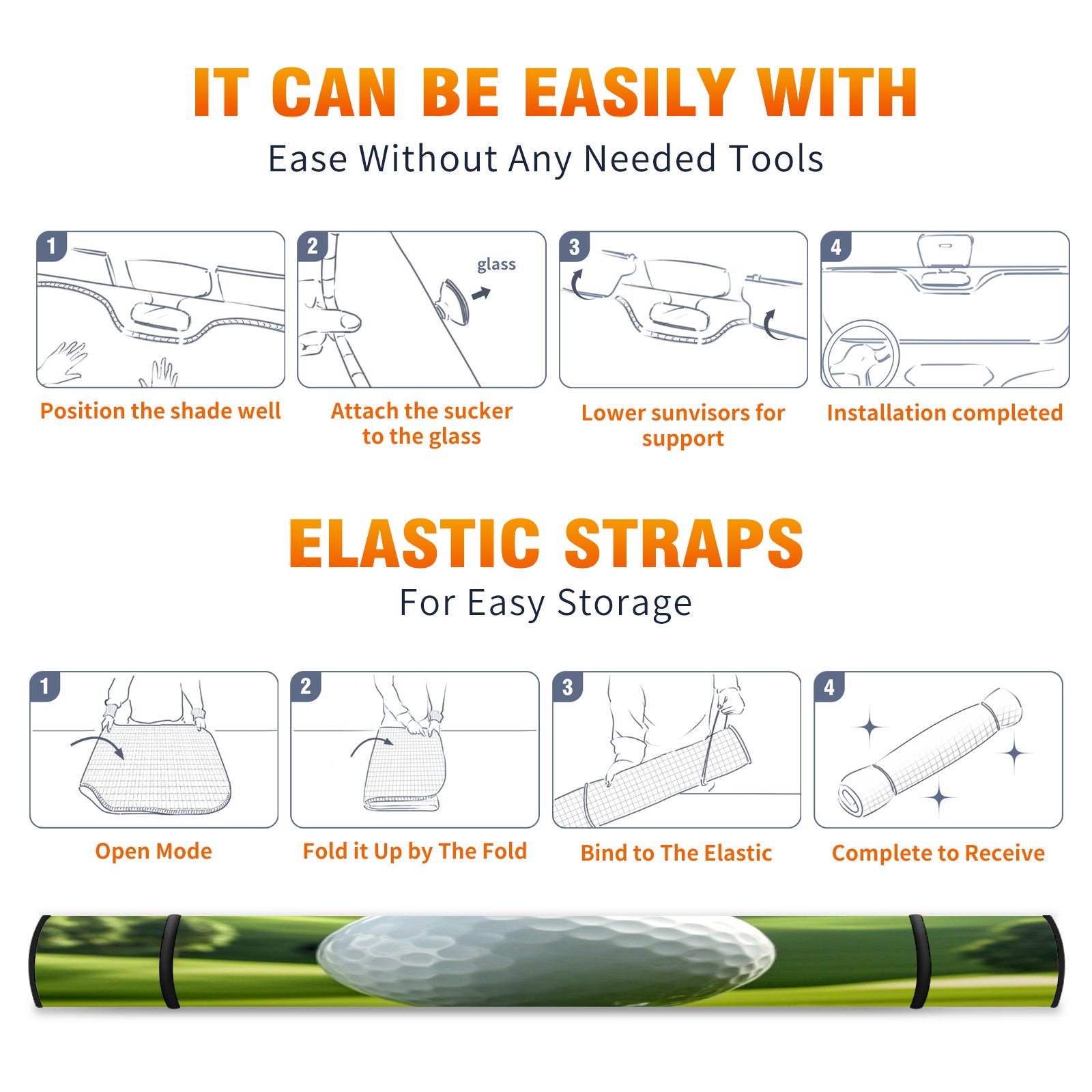 IT CAN BE EASILY WITH
Ease Without Any Needed Tools

1
Position the shade well

2
glass
Attach the sucker to the glass

3
Lower sunvisors for support

4
Installation completed

ELASTIC STRAPS
For Easy Storage

1
Open Mode

2
Fold it Up by The Fold

3
Bind to The Elastic

4
Complete to Receive