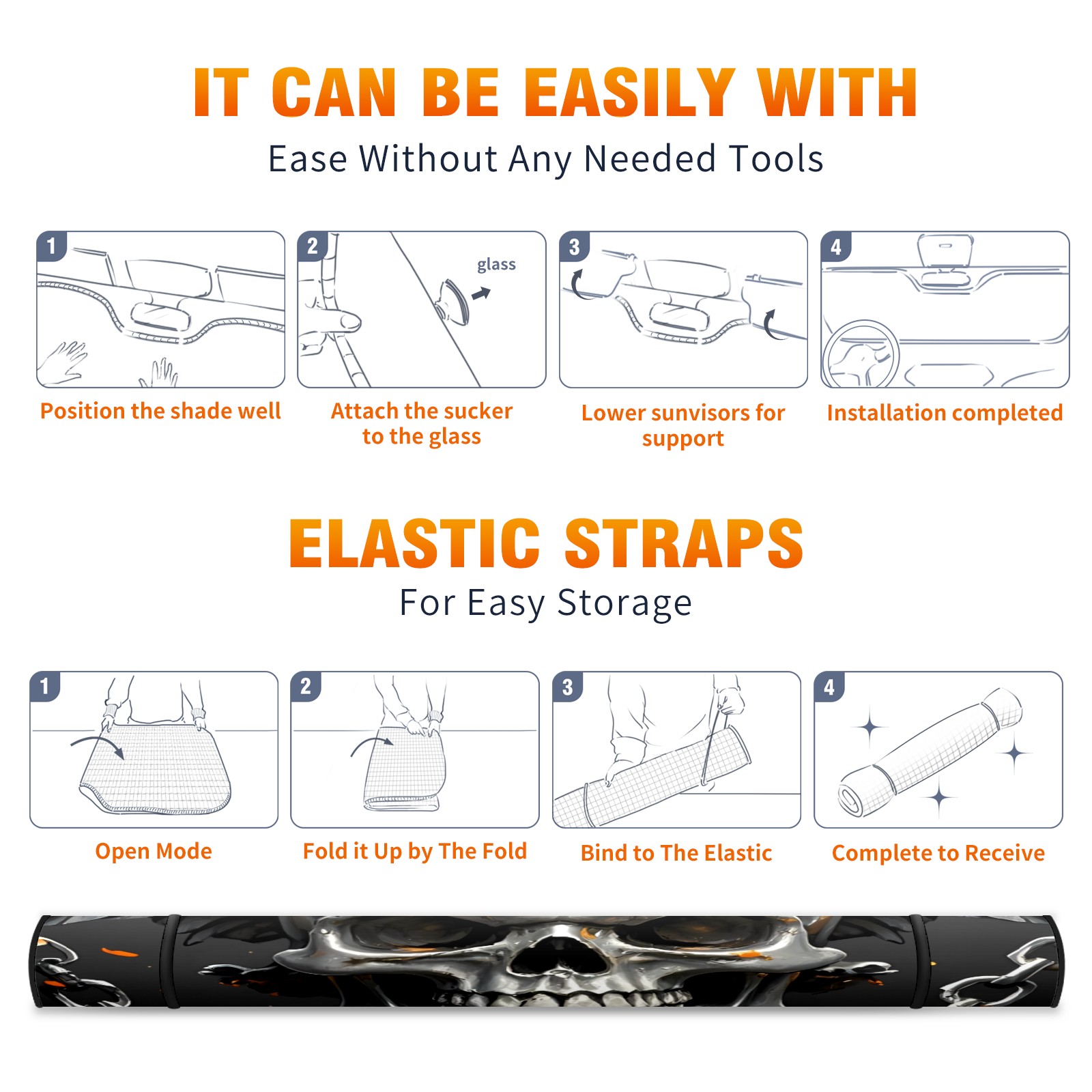 IT CAN BE EASILY WITH
Ease Without Any Needed Tools

1
Position the shade well

2
glass
Attach the sucker to the glass

3
Lower sunvisors for support

4
Installation completed

ELASTIC STRAPS
For Easy Storage

1
Open Mode

2
Fold it Up by The Fold

3
Bind to The Elastic

4
Complete to Receive