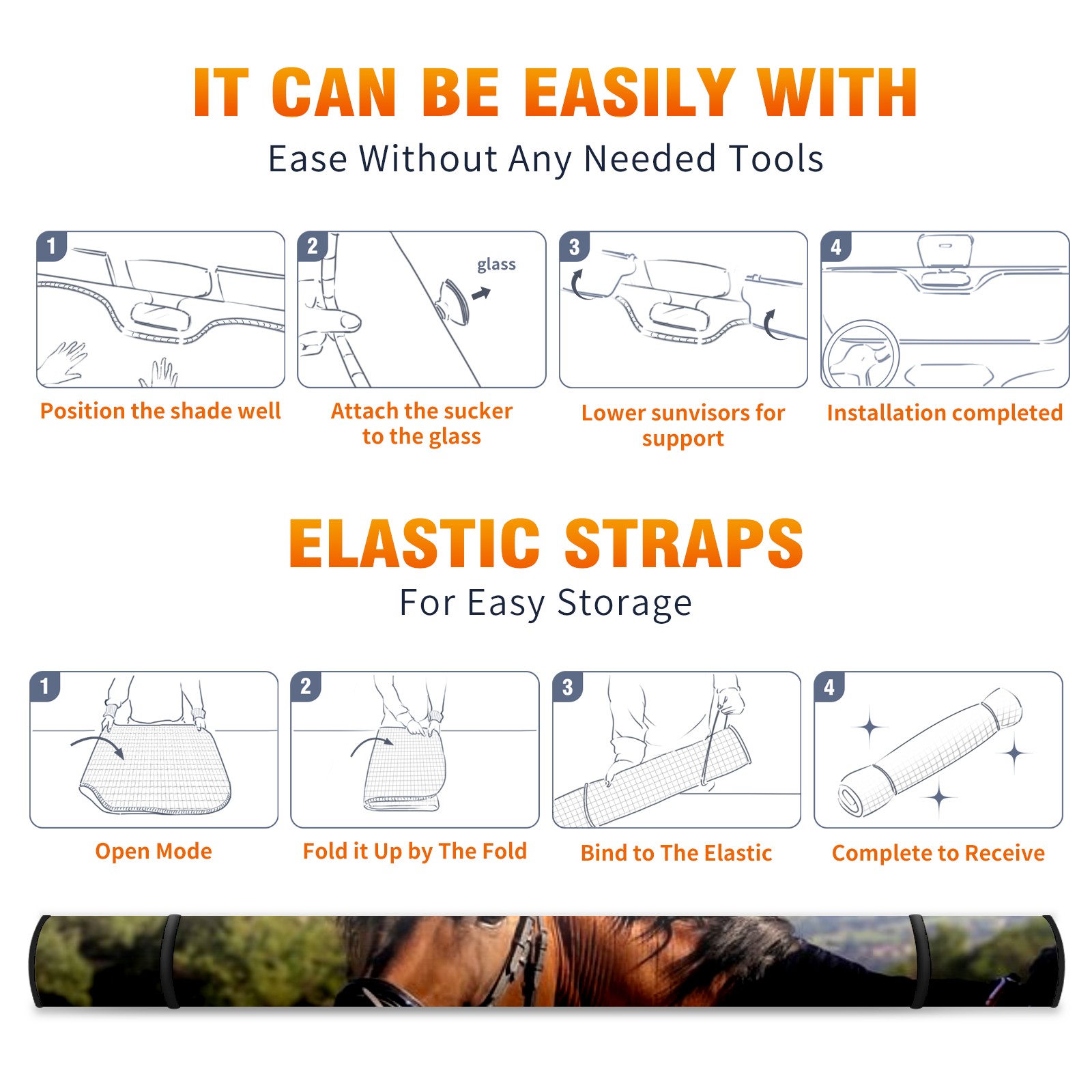 IT CAN BE EASILY WITH
Ease Without Any Needed Tools

1
Position the shade well

2
glass
Attach the sucker to the glass

3
Lower sunvisors for support

4
Installation completed

ELASTIC STRAPS
For Easy Storage

1
Open Mode

2
Fold it Up by The Fold

3
Bind to The Elastic

4
Complete to Receive