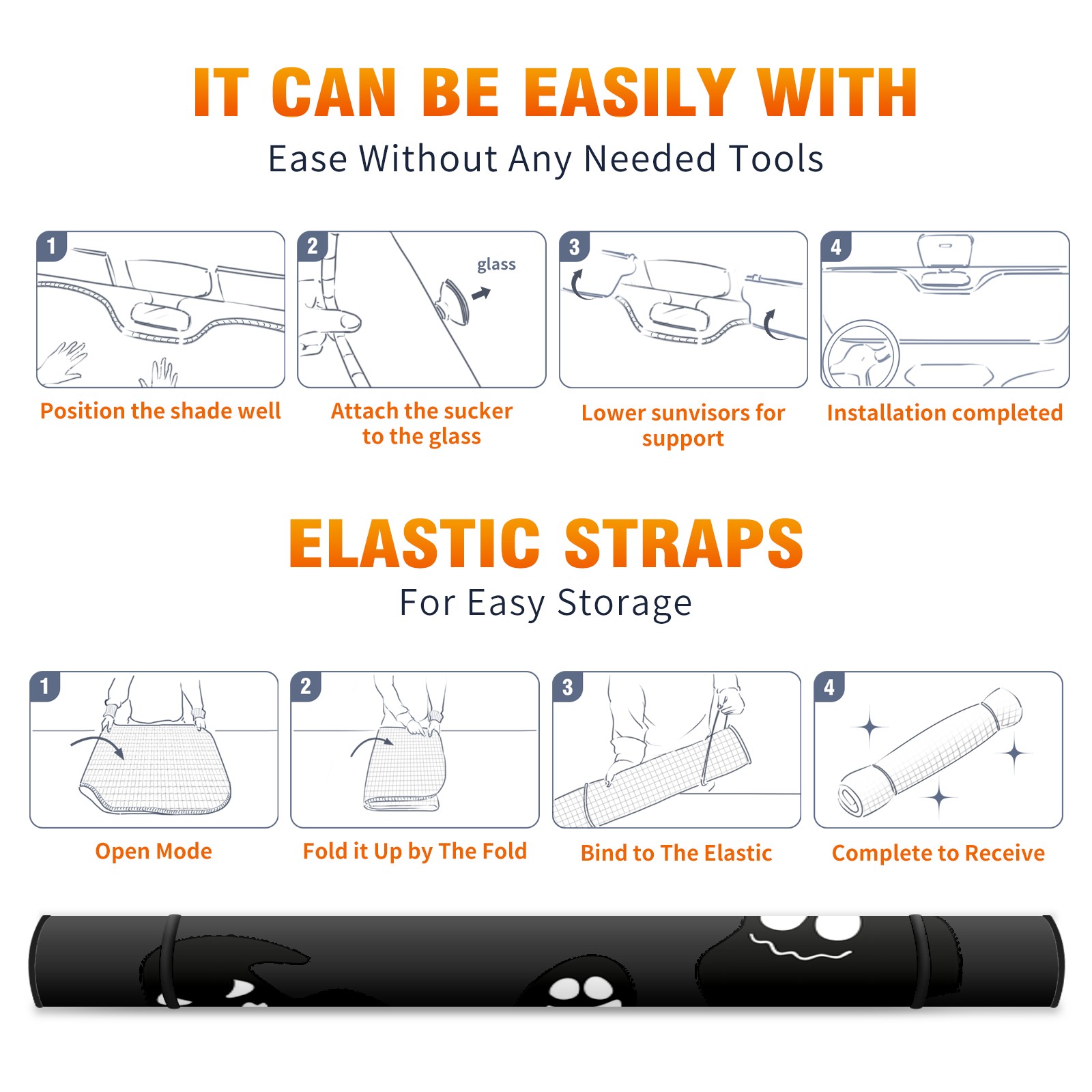 IT CAN BE EASILY WITH
Ease Without Any Needed Tools

1
Position the shade well

2
glass
Attach the sucker to the glass

3
Lower sunvisors for support

4
Installation completed

ELASTIC STRAPS
For Easy Storage

1
Open Mode

2
Fold it Up by The Fold

3
Bind to The Elastic

4
Complete to Receive