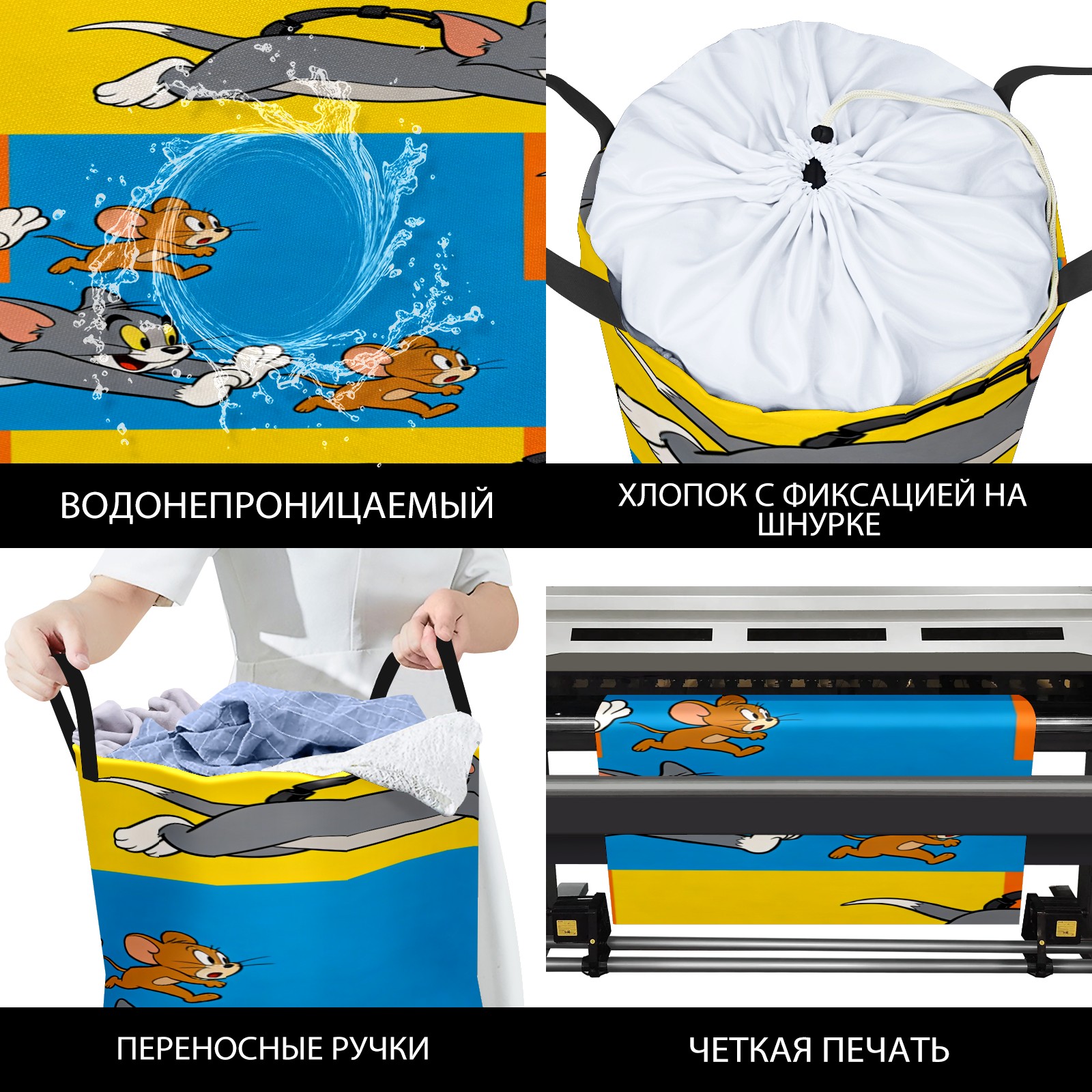 ВОДОНЕПРОНИЦАЕМЫЙ

ХЛОПОК С ФИКСАЦИЕЙ НА ШНУРКЕ

ПЕРЕНОСНЫЕ РУЧКИ

ЧЕТКАЯ ПЕЧАТЬ