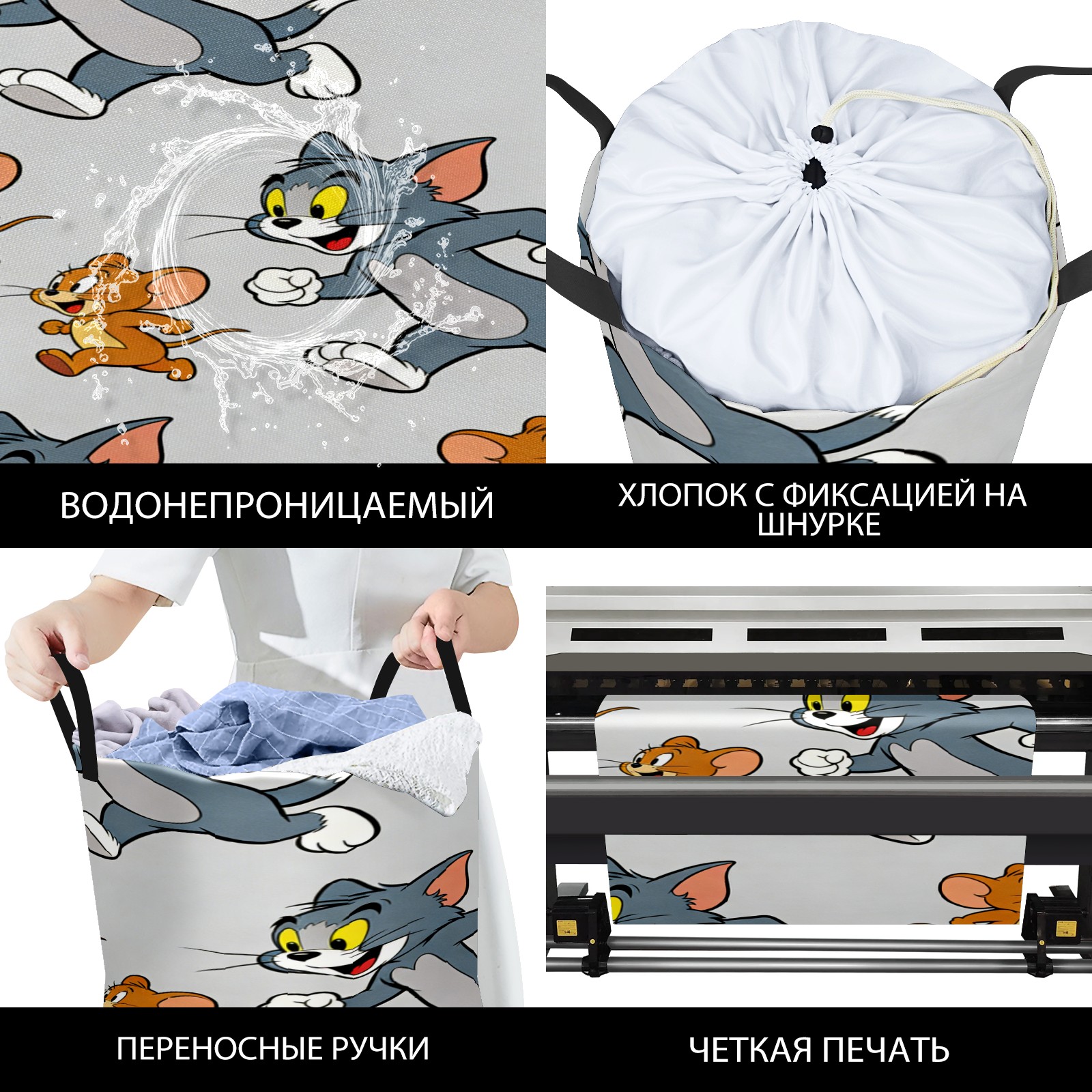 ВОДОНЕПРОНИЦАЕМЫЙ

ХЛОПОК С ФИКСАЦИЕЙ НА ШНУРКЕ

ПЕРЕНОСНЫЕ РУЧКИ

ЧЕТКАЯ ПЕЧАТЬ