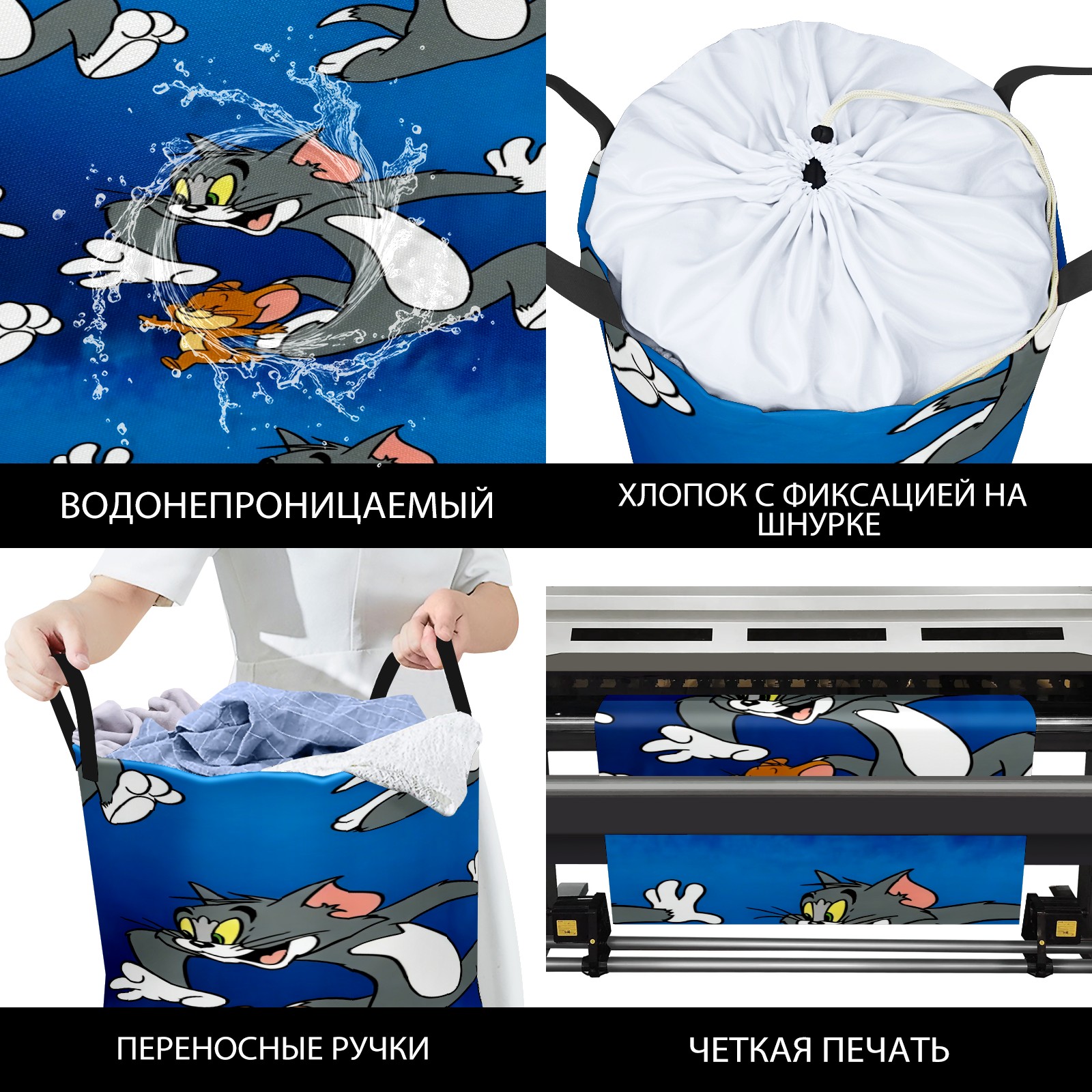 ВОДОНЕПРОНИЦАЕМЫЙ

ХЛОПОК С ФИКСАЦИЕЙ НА ШНУРКЕ

ПЕРЕНОСНЫЕ РУЧКИ

ЧЕТКАЯ ПЕЧАТЬ