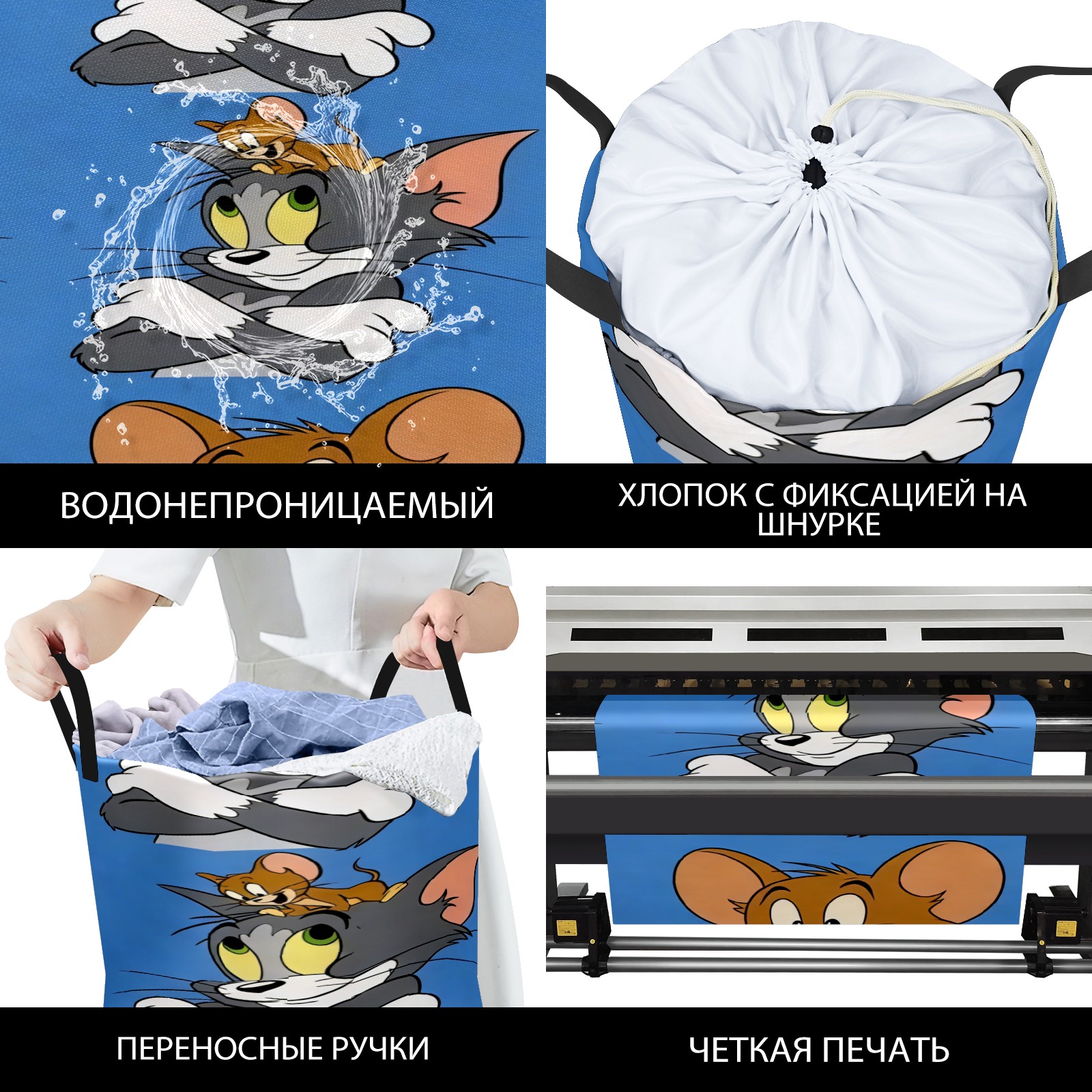 ВОДОНЕПРОНИЦАЕМЫЙ

ХЛОПОК С ФИКСАЦИЕЙ НА ШНУРКЕ

ПЕРЕНОСНЫЕ РУЧКИ

ЧЕТКАЯ ПЕЧАТЬ