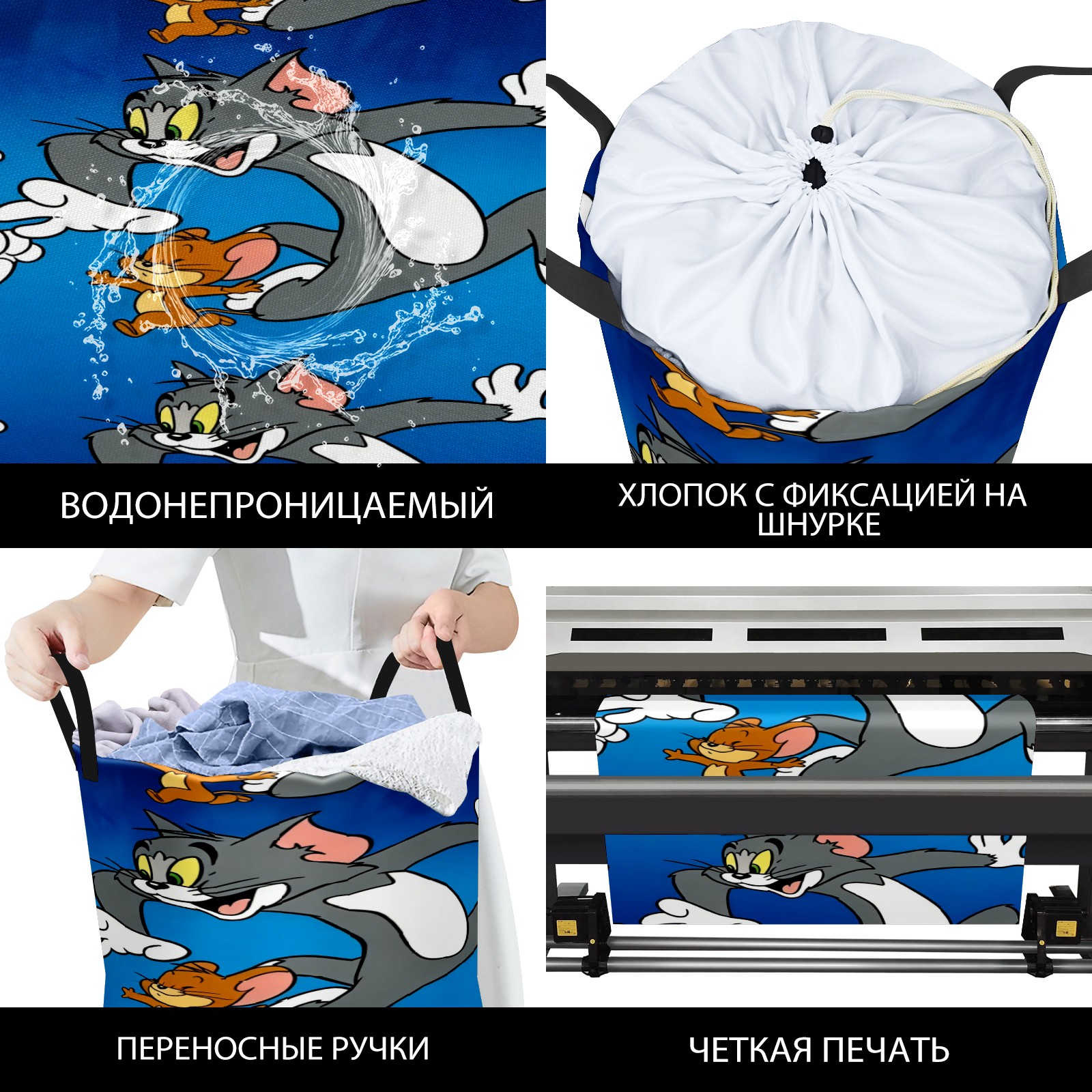 ВОДОНЕПРОНИЦАЕМЫЙ

ХЛОПОК С ФИКСАЦИЕЙ НА ШНУРКЕ

ПЕРЕНОСНЫЕ РУЧКИ

ЧЕТКАЯ ПЕЧАТЬ