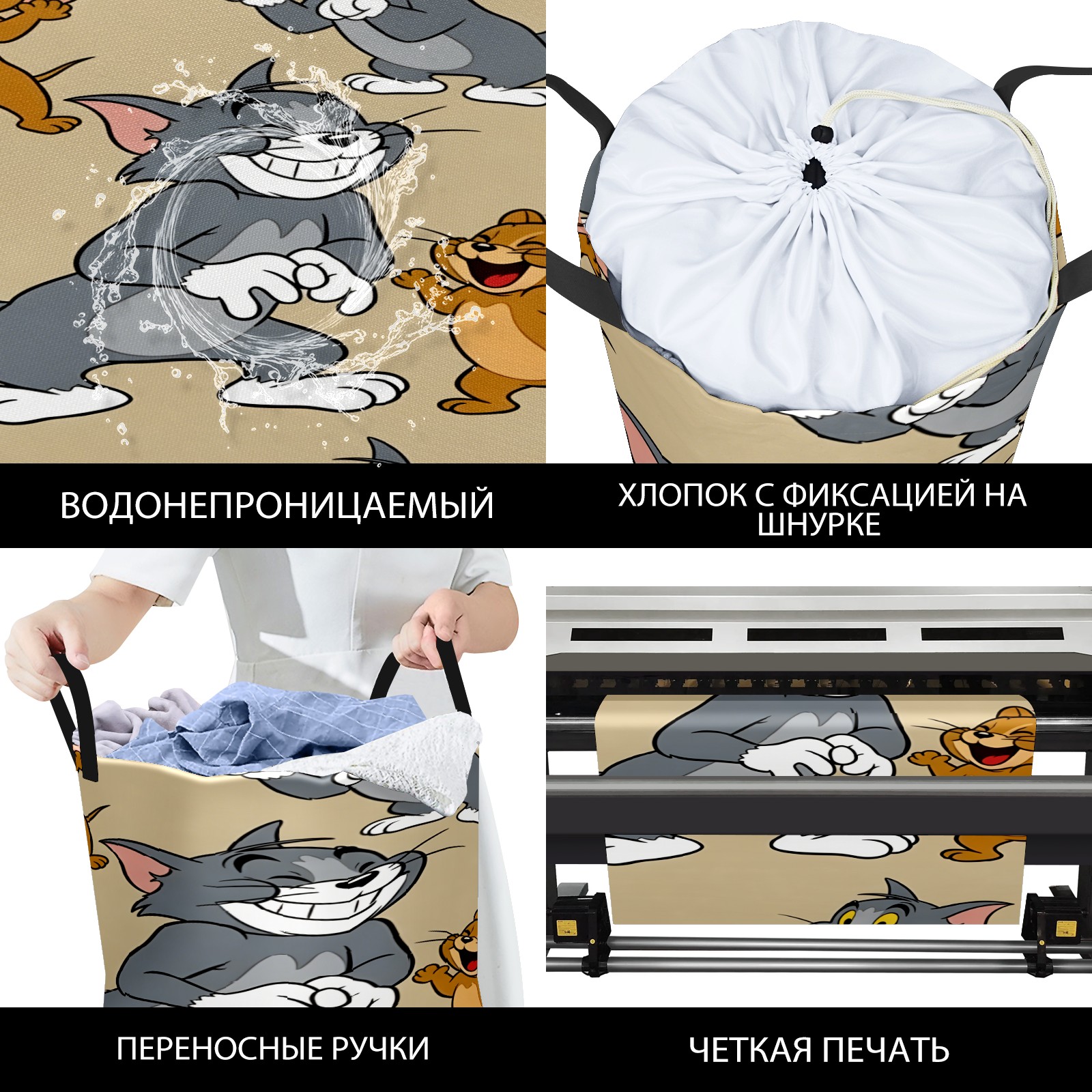 ВОДОНЕПРОНИЦАЕМЫЙ

ХЛОПОК С ФИКСАЦИЕЙ НА ШНУРКЕ

ПЕРЕНОСНЫЕ РУЧКИ

ЧЕТКАЯ ПЕЧАТЬ