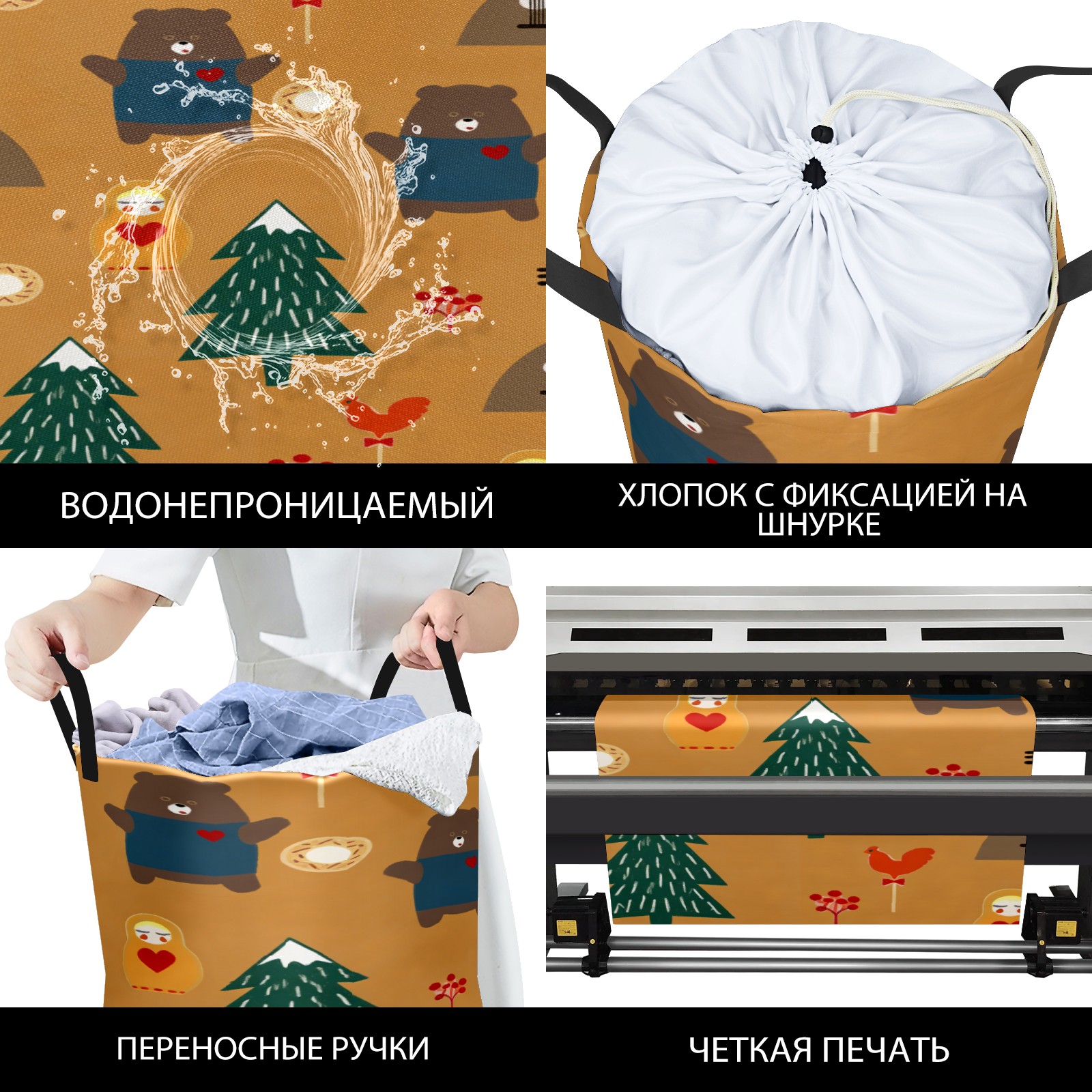 ВОДОНЕПРОНИЦАЕМЫЙ

ХЛОПОК С ФИКСАЦИЕЙ НА ШНУРКЕ

ПЕРЕНОСНЫЕ РУЧКИ

ЧЕТКАЯ ПЕЧАТЬ