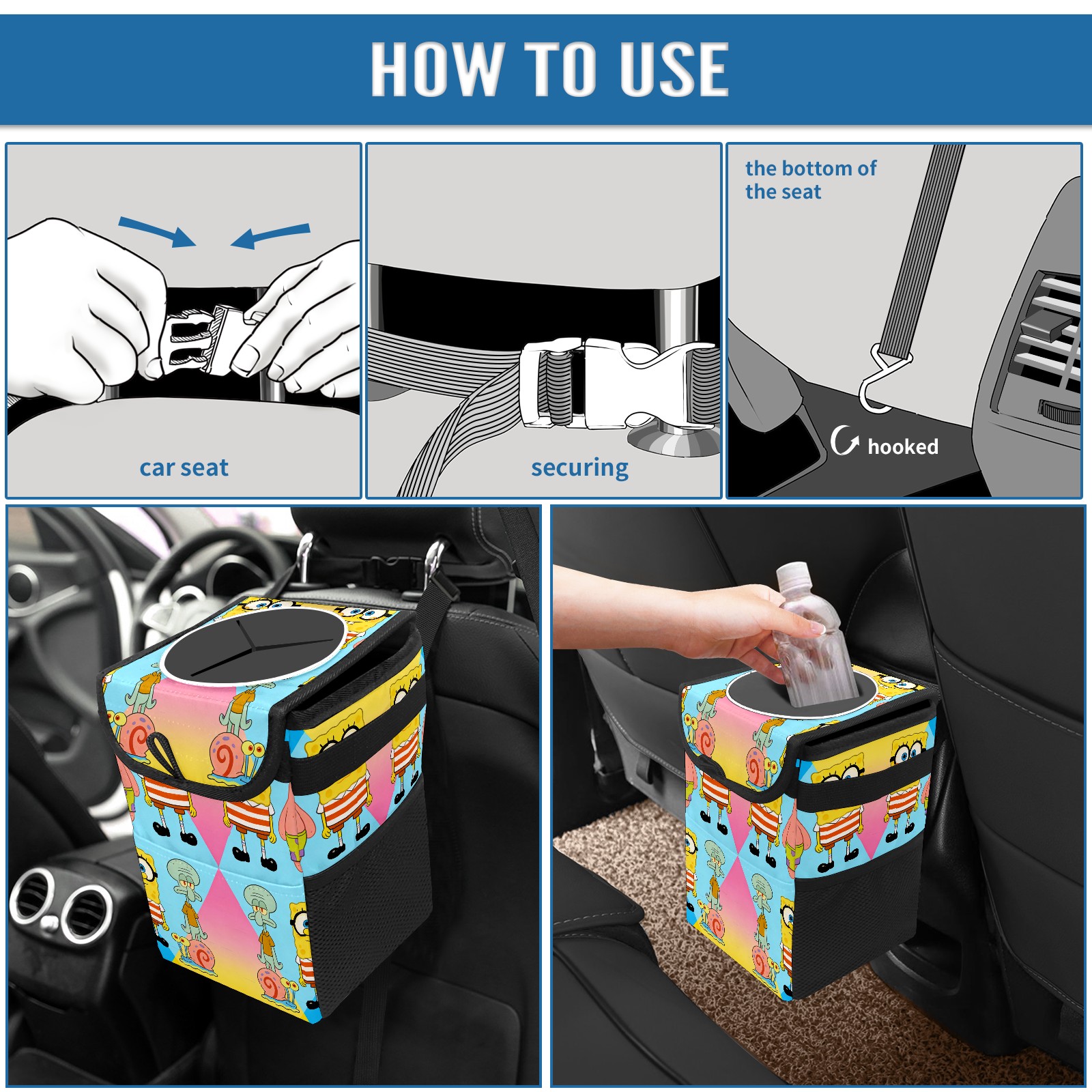 HOW TO USE

car seat

securing

the bottom of the seat

hooked