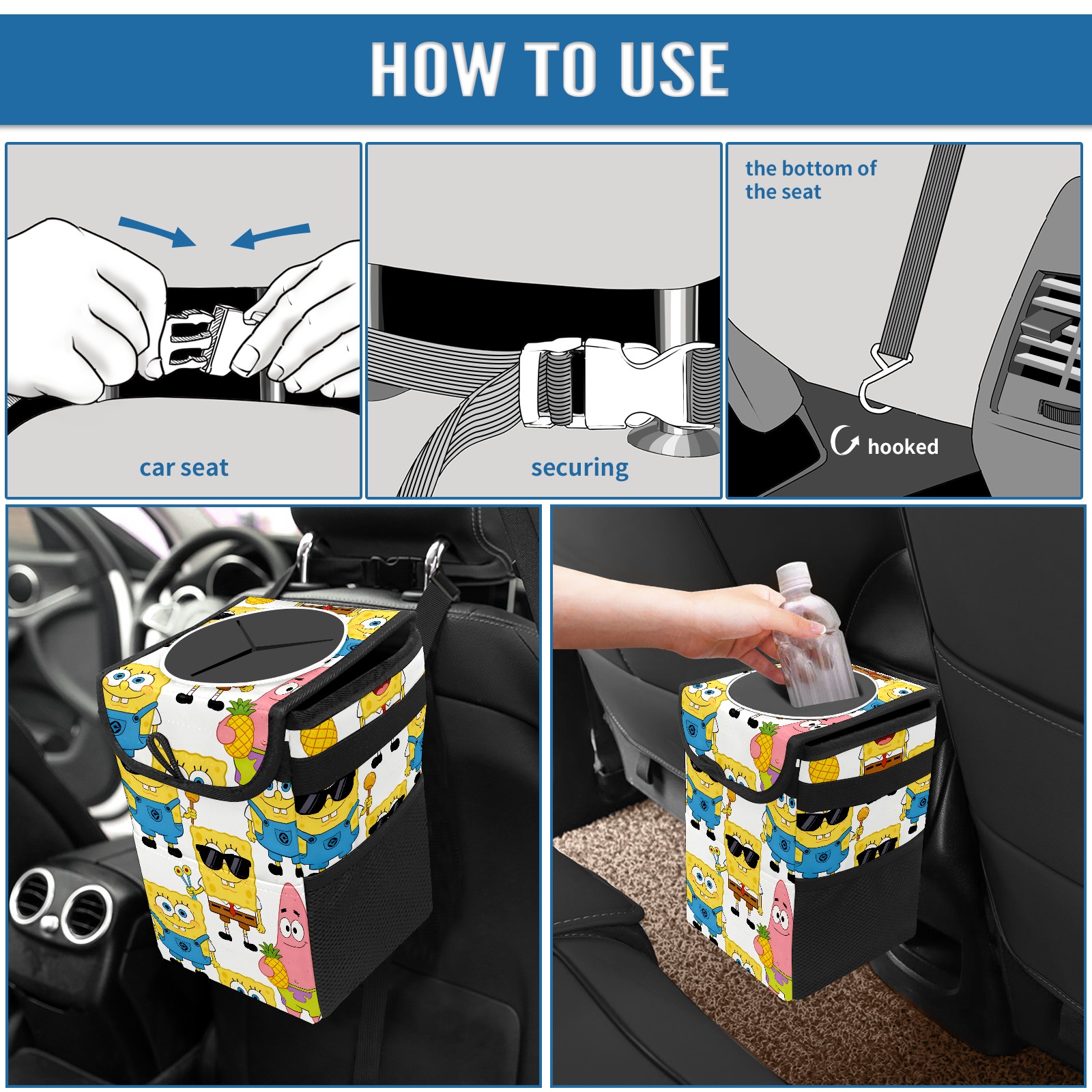 HOW TO USE

car seat

securing

the bottom of the seat

hooked