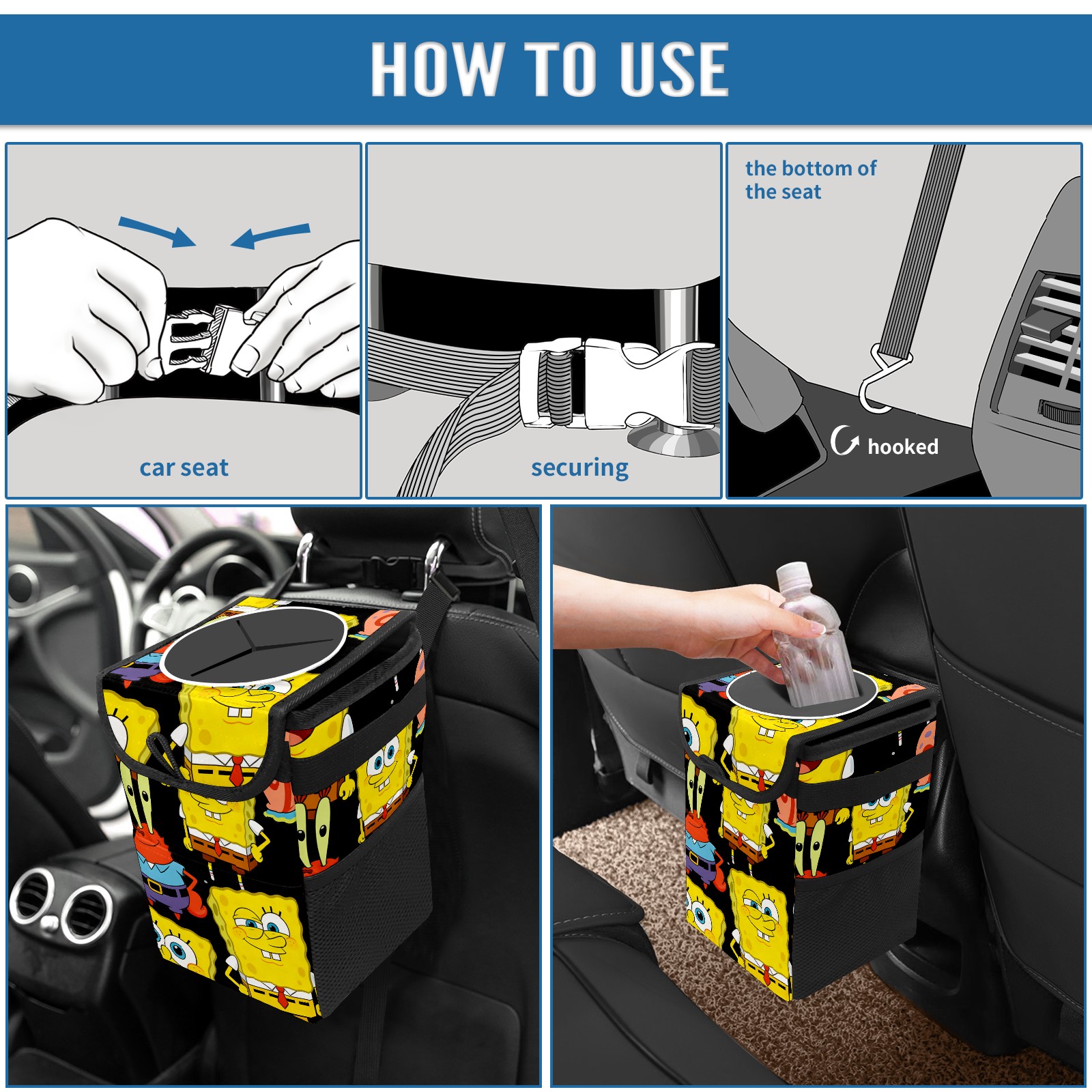 HOW TO USE

car seat

securing

the bottom of the seat

hooked