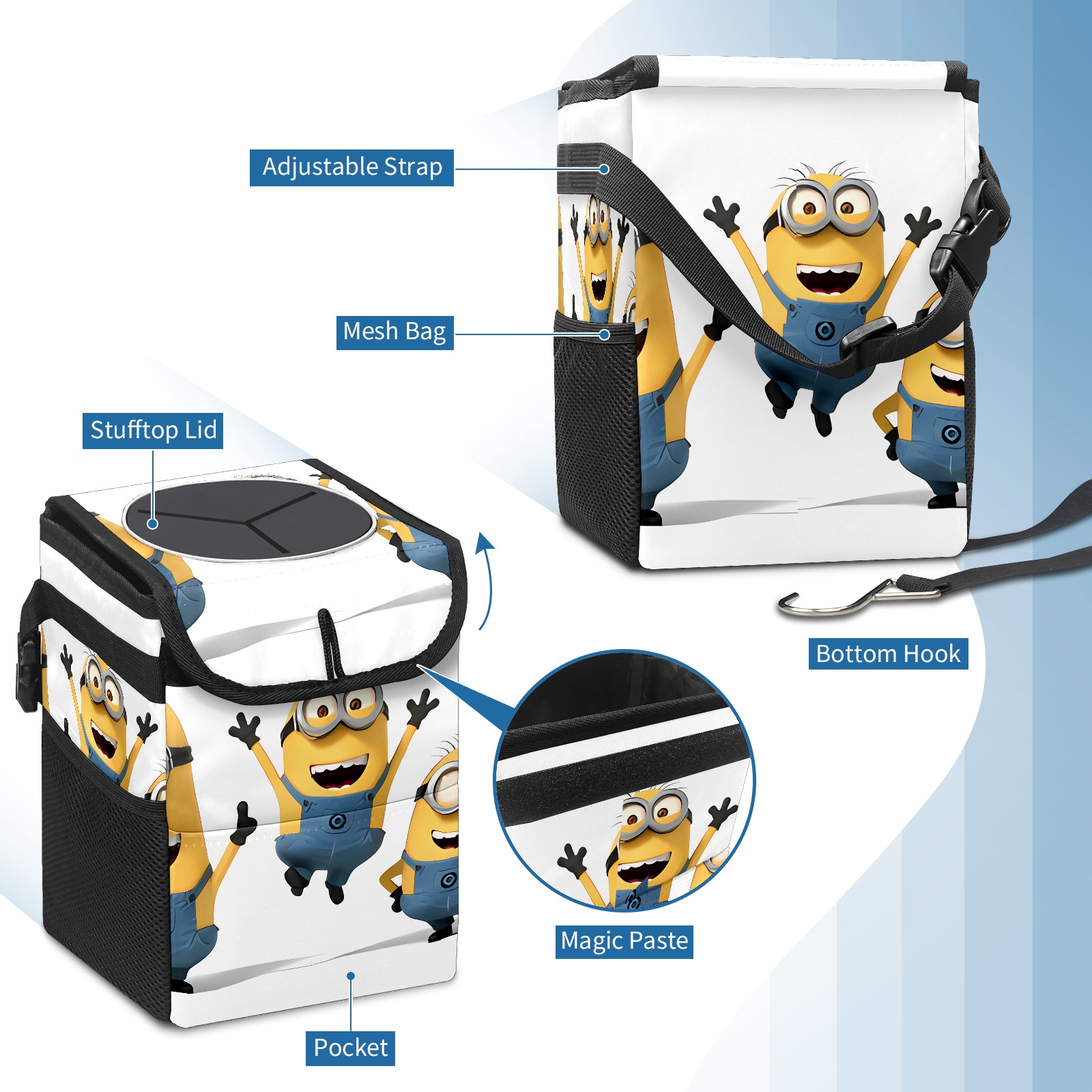 Adjustable Strap

Mesh Bag

Stufftop Lid

Bottom Hook

Magic Paste

Pocket