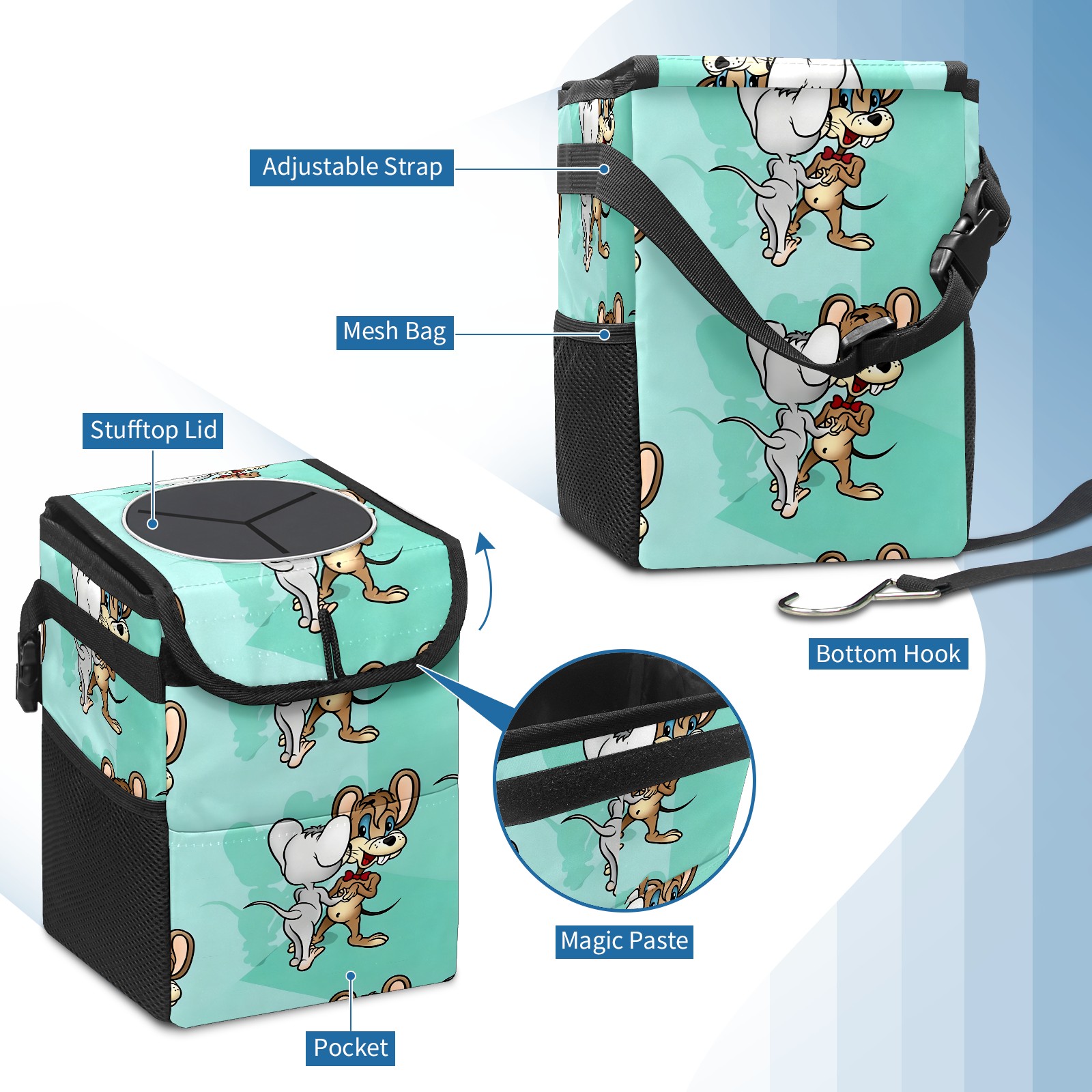 Adjustable Strap

Mesh Bag

Stufftop Lid

Bottom Hook

Magic Paste

Pocket