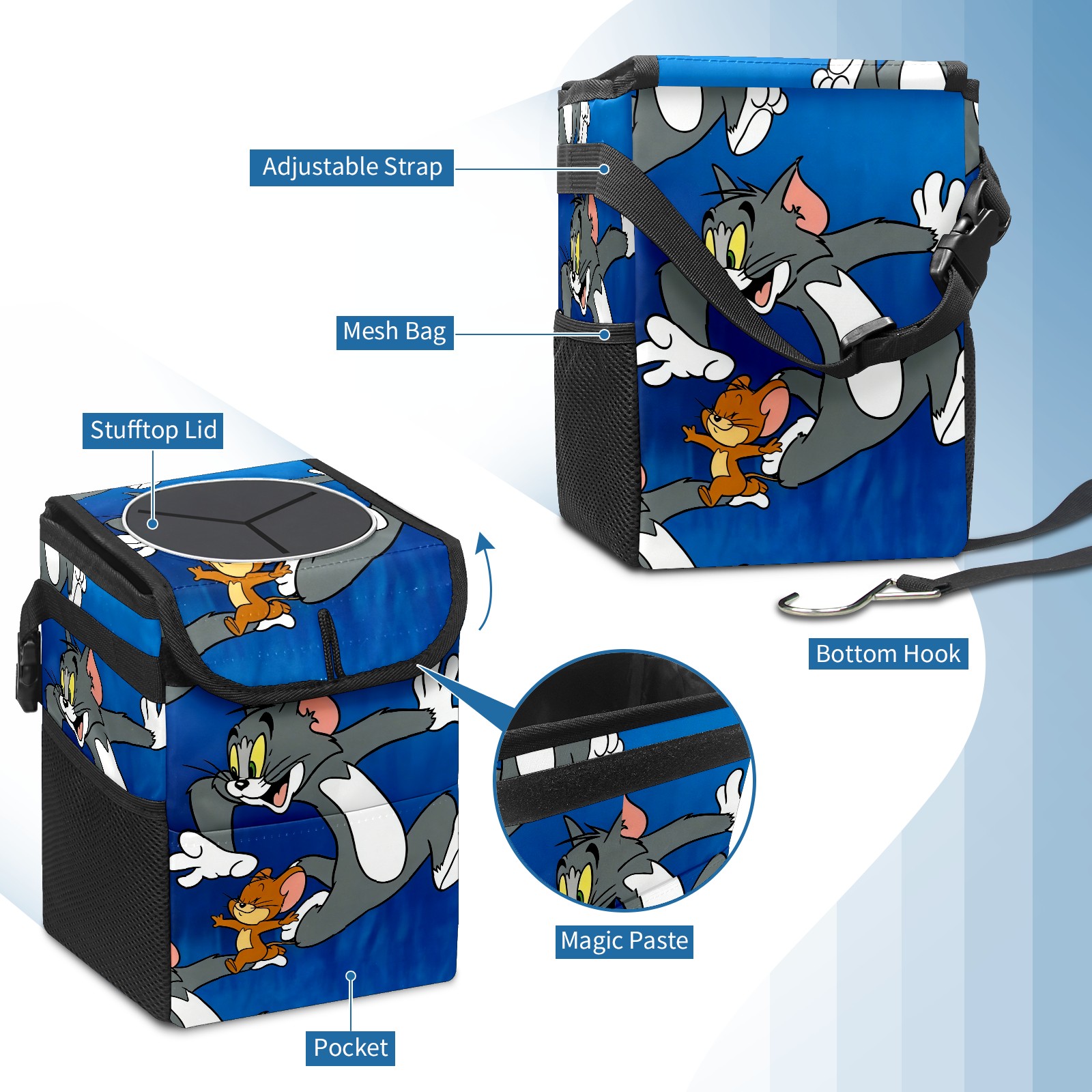 Adjustable Strap

Mesh Bag

Stufftop Lid

Bottom Hook

Magic Paste

Pocket