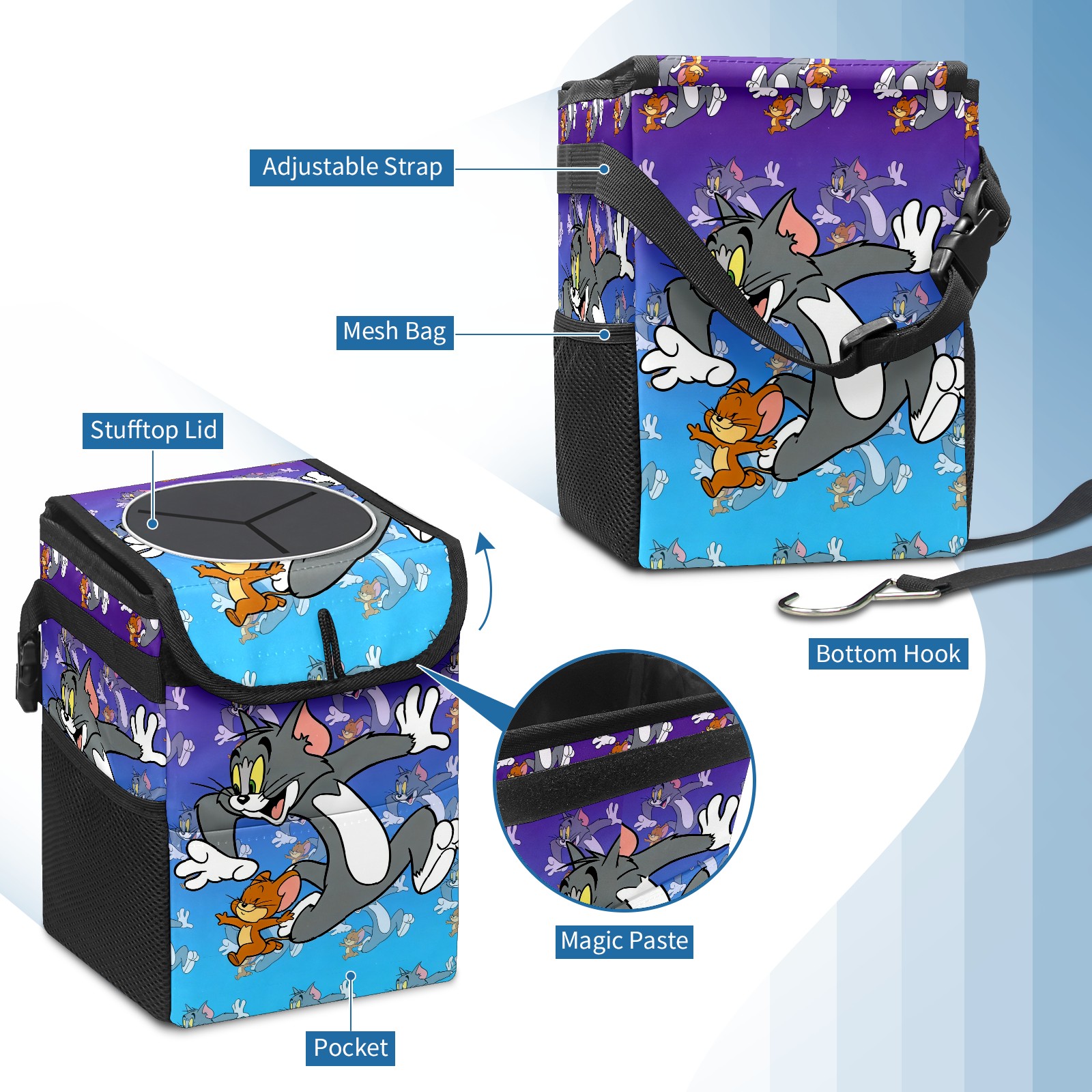 Adjustable Strap

Mesh Bag

Stufftop Lid

Bottom Hook

Magic Paste

Pocket