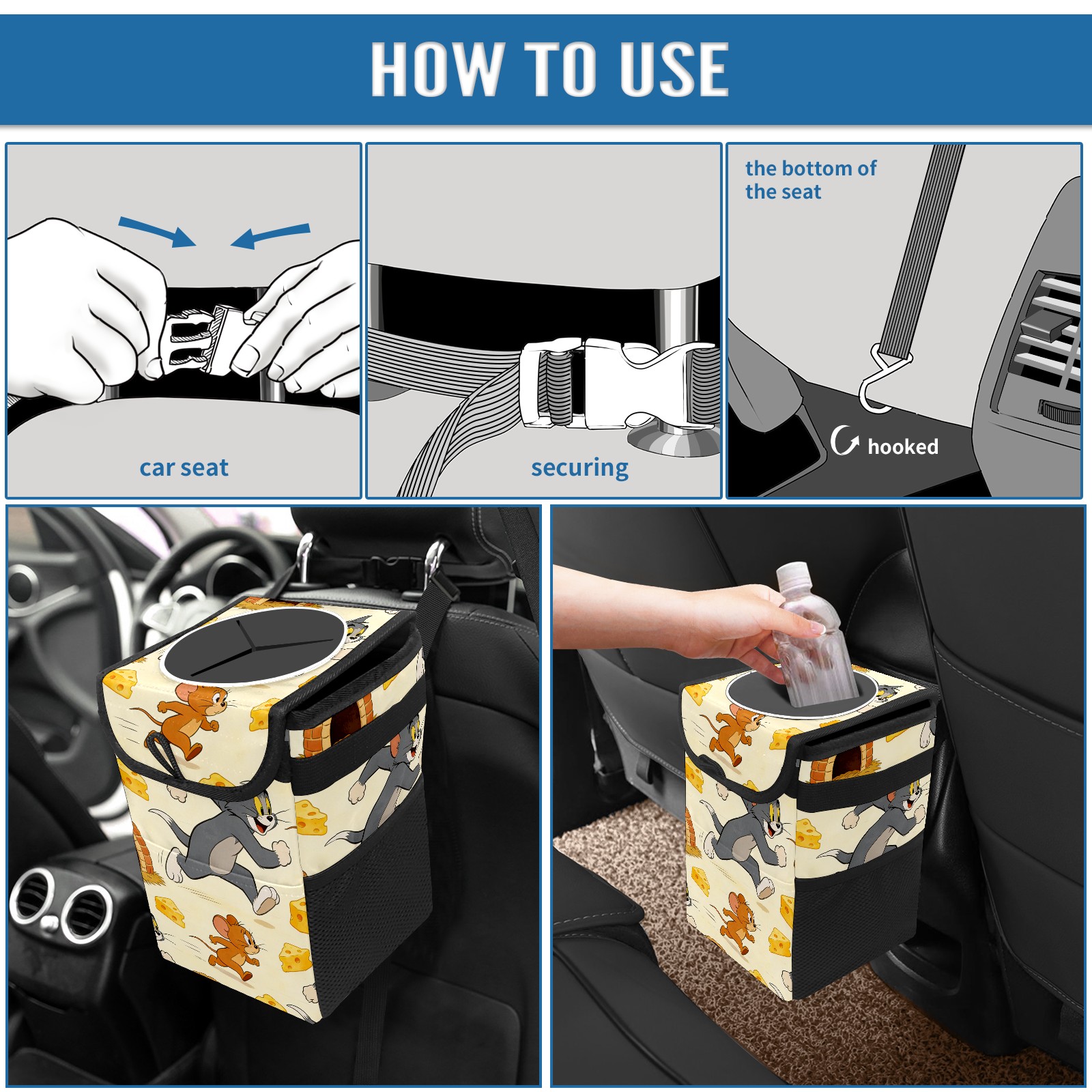 HOW TO USE

car seat

securing

the bottom of the seat

hooked