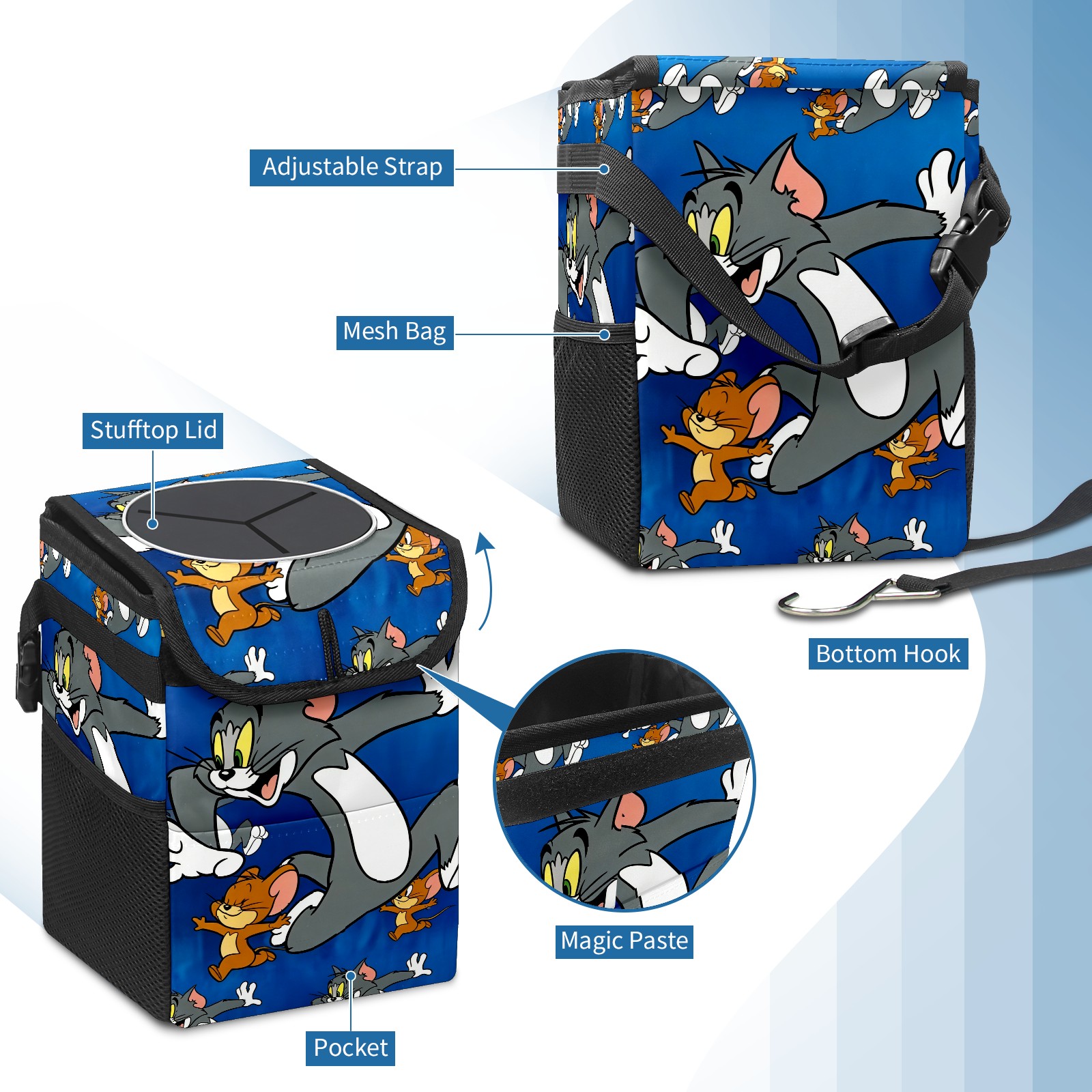 Adjustable Strap

Mesh Bag

Stufftop Lid

Bottom Hook

Magic Paste

Pocket