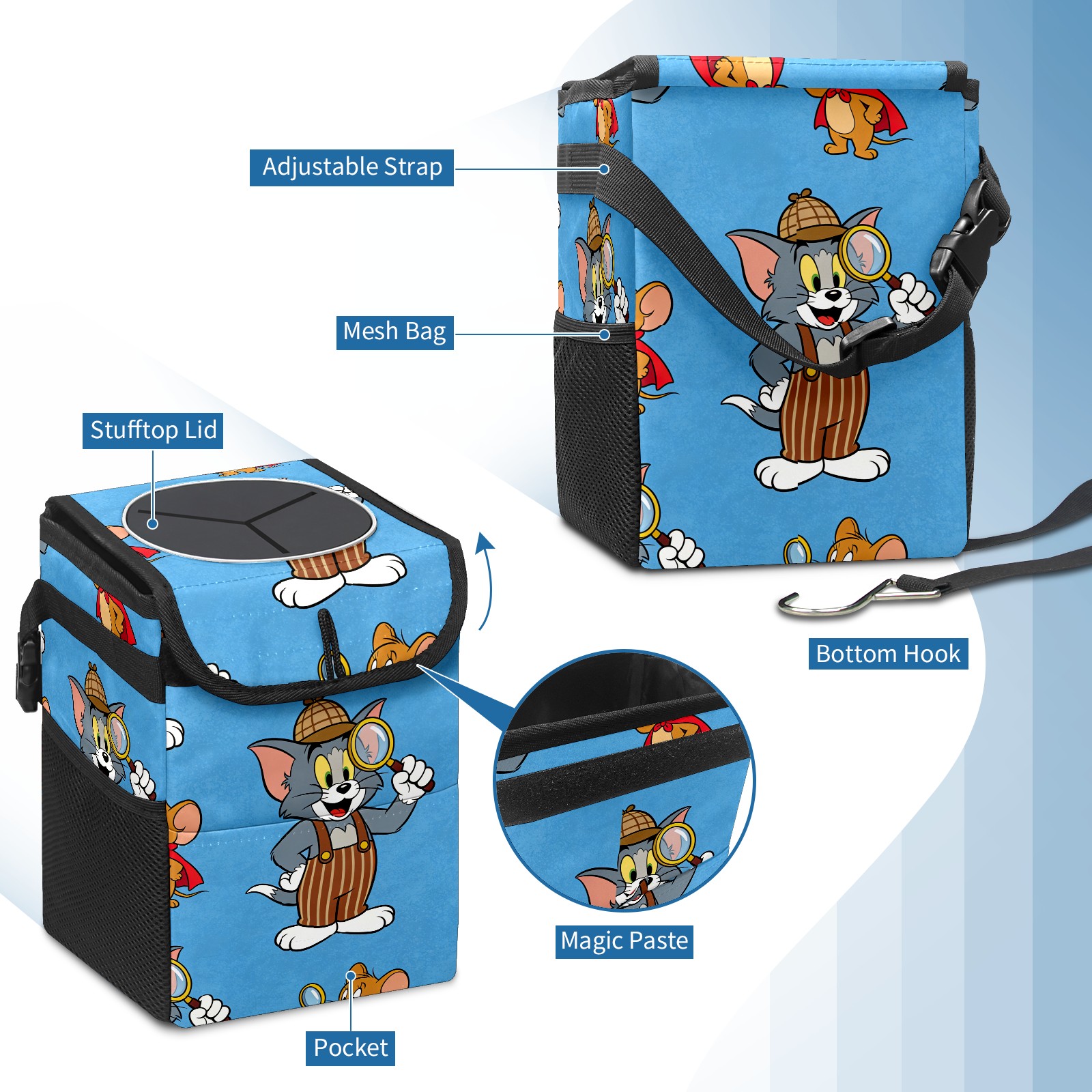 Adjustable Strap

Mesh Bag

Stufftop Lid

Bottom Hook

Magic Paste

Pocket